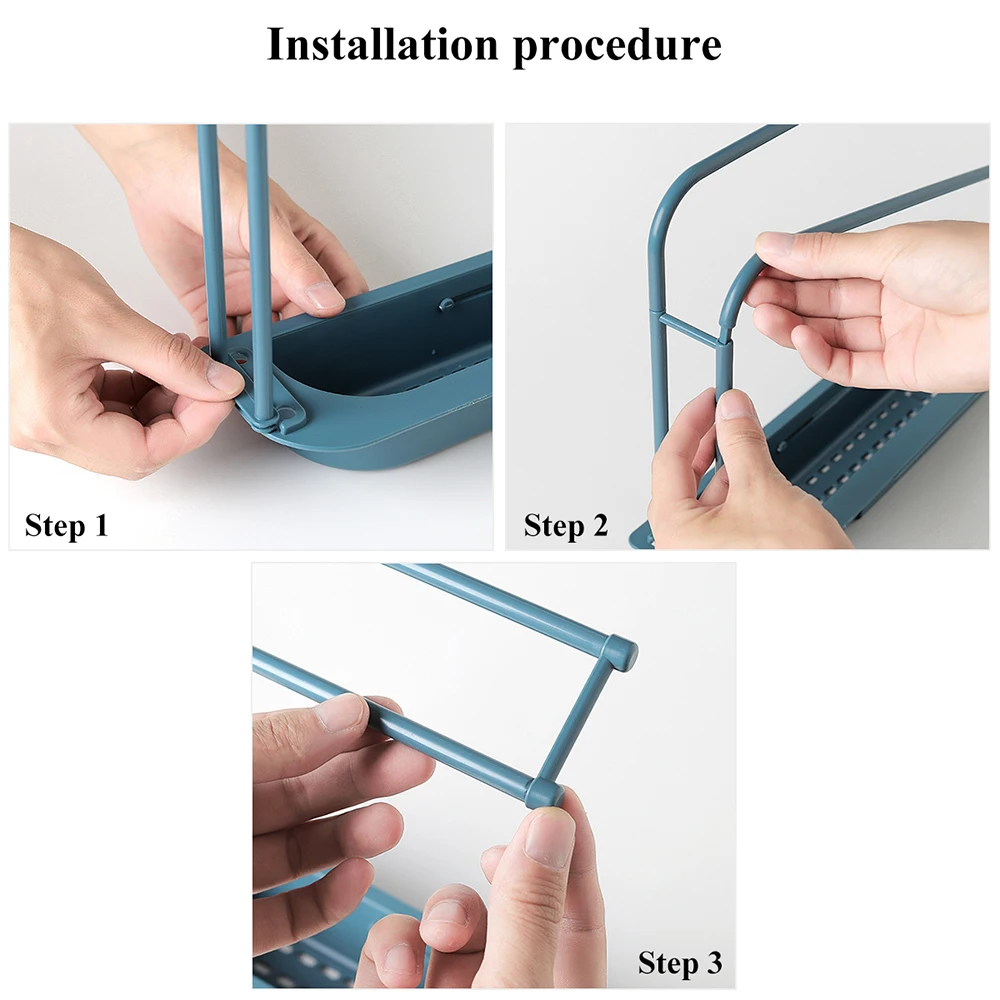 Installation procedure

Step 1

Step 2

Step 3