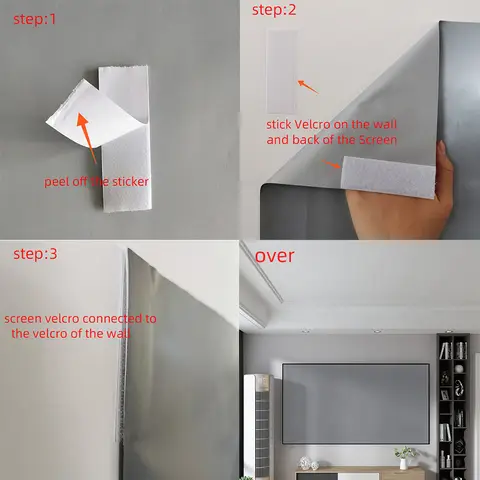 step:1

peel off the sticker

step:2

stick Velcro on the wall and back of the Screen

step:3

screen velcro connected to the velcro of the wall

over