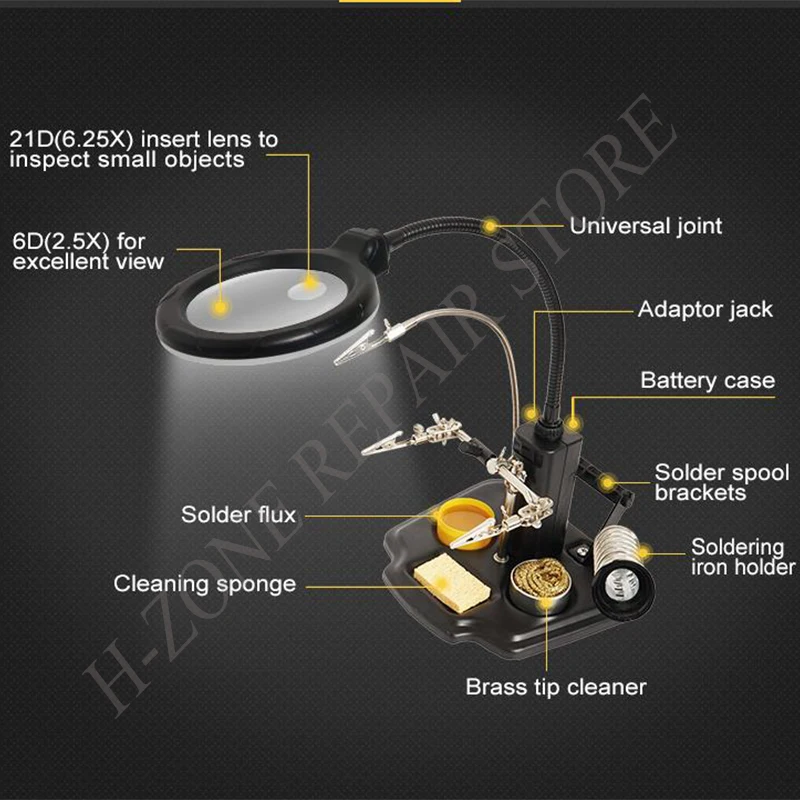 21D(6.25X) insert lens to inspect small objects

6D(2.5X) for excellent view

Universal joint

Adaptor jack

Battery case

Solder spool brackets

Solder flux

Soldering iron holder

Cleaning sponge

Brass tip cleaner

H-ZONE REPAIR STORE