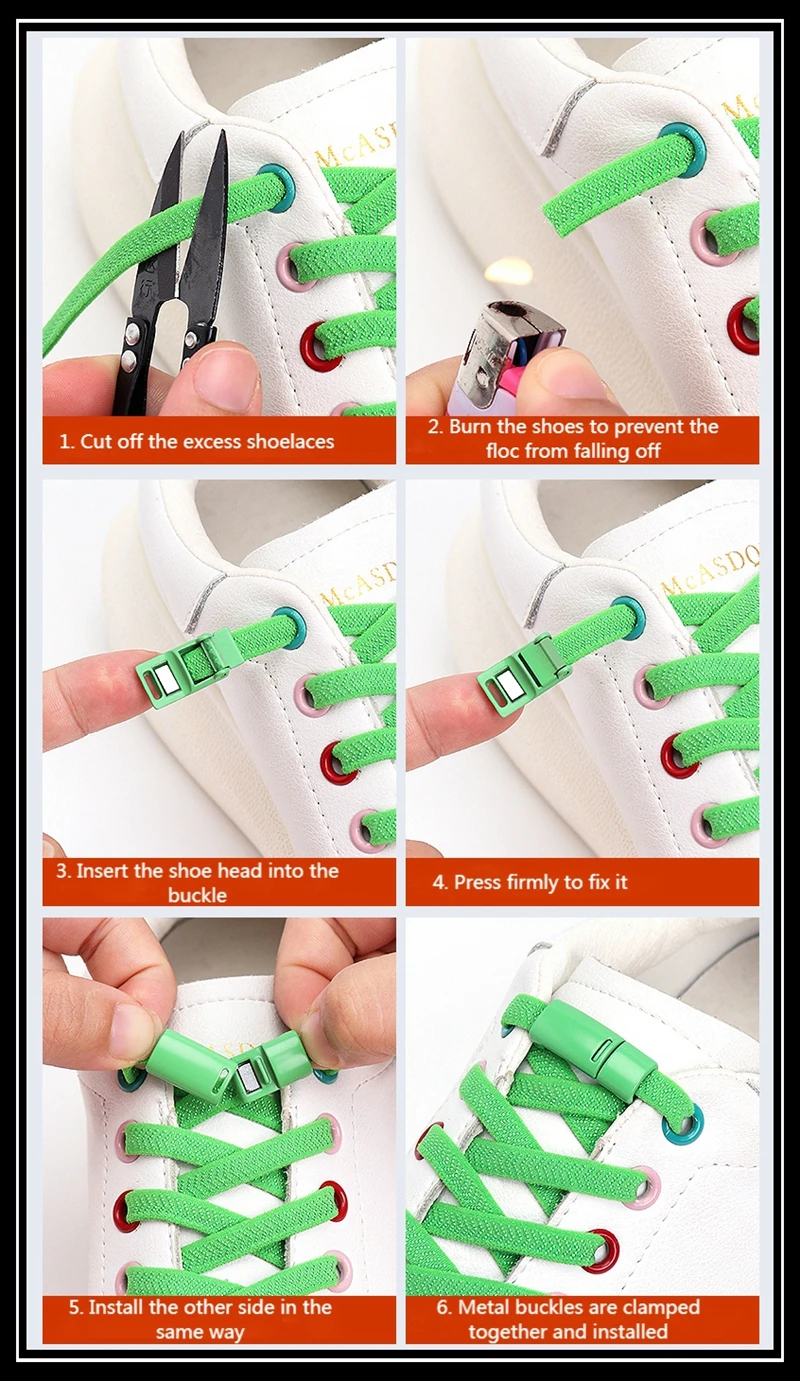 1. Cut off the excess shoelaces

2. Burn the shoes to prevent the floc from falling off

3. Insert the shoe head into the buckle

4. Press firmly to fix it

5. Install the other side in the same way

6. Metal buckles are clamped together and installed