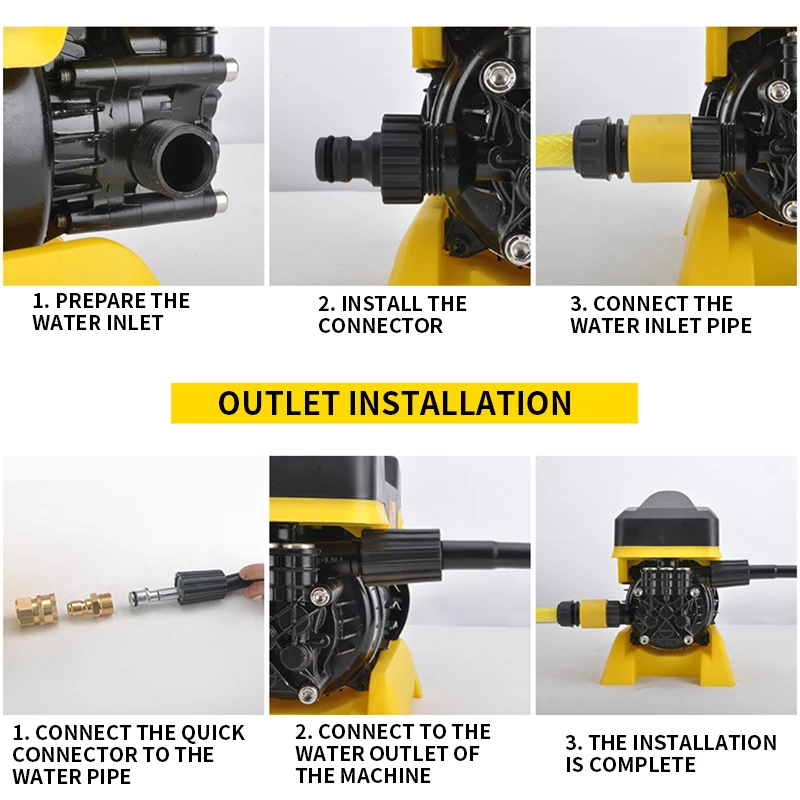 1. PREPARE THE WATER INLET

2. INSTALL THE CONNECTOR

3. CONNECT THE WATER INLET PIPE

OUTLET INSTALLATION

1. CONNECT THE QUICK CONNECTOR TO THE WATER PIPE

2. CONNECT TO THE WATER OUTLET OF THE MACHINE

3. THE INSTALLATION IS COMPLETE