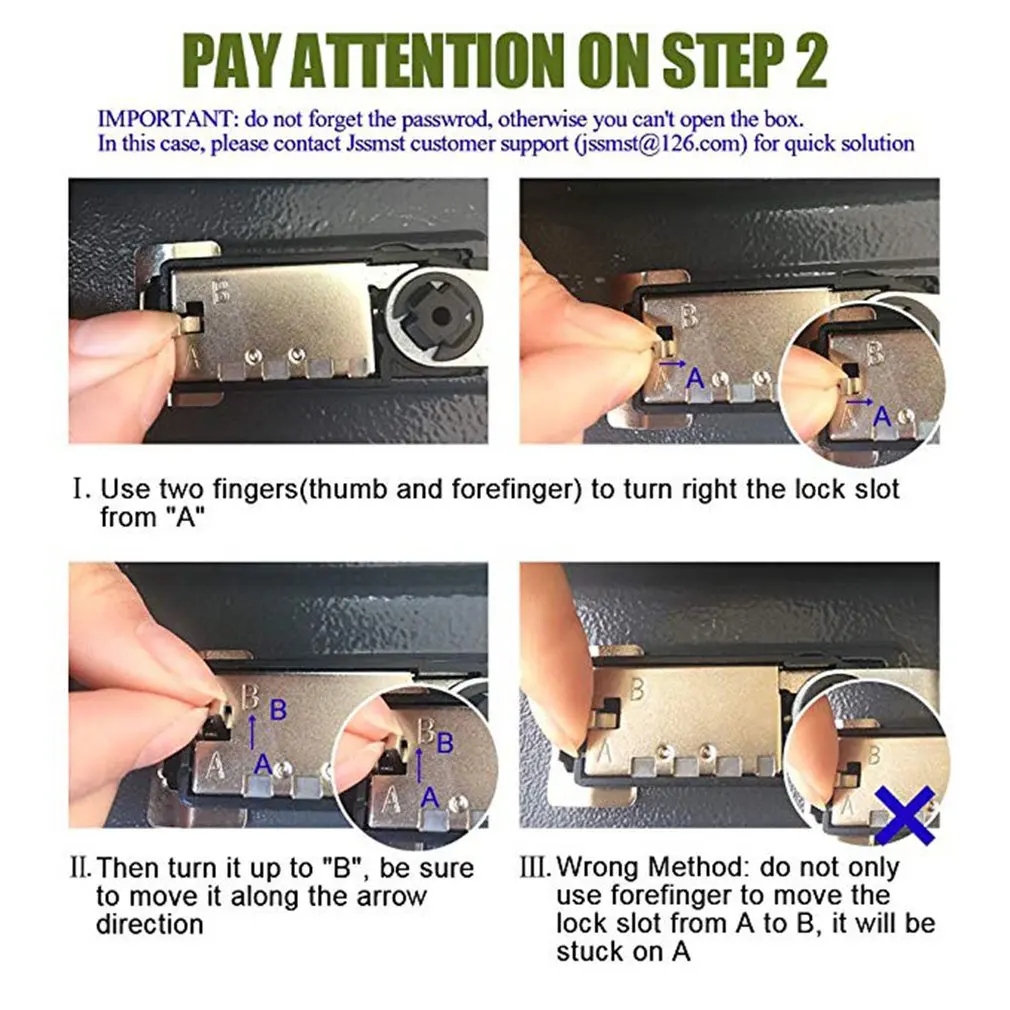 PAY ATTENTION ON STEP 2

IMPORTANT: do not forget the passwrod, otherwise you can't open the box.
In this case, please contact Jssmst customer support (jssmst@126.com) for quick solution

B
A

B
A
A
B
A
A

I. Use two fingers(thumb and forefinger) to turn right the lock slot from "A"

B
B
A
A
B
B
A
A

B
A
B
A

II. Then turn it up to "B", be sure to move it along the arrow direction

III. Wrong Method: do not only use forefinger to move the lock slot from A to B, it will be stuck on A