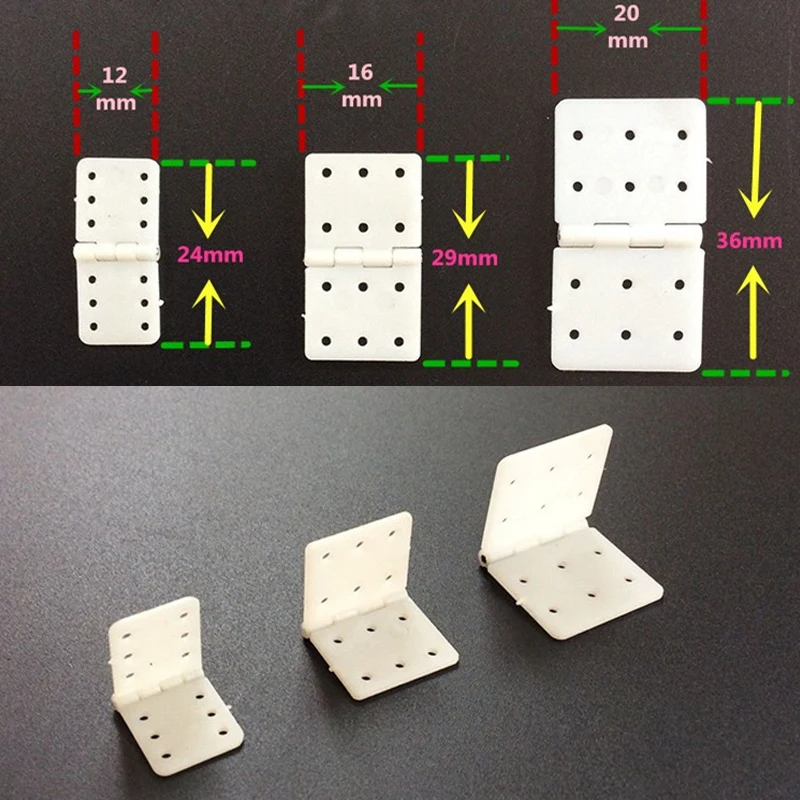 12 mm

24mm

16 mm

29mm

20 mm

36mm