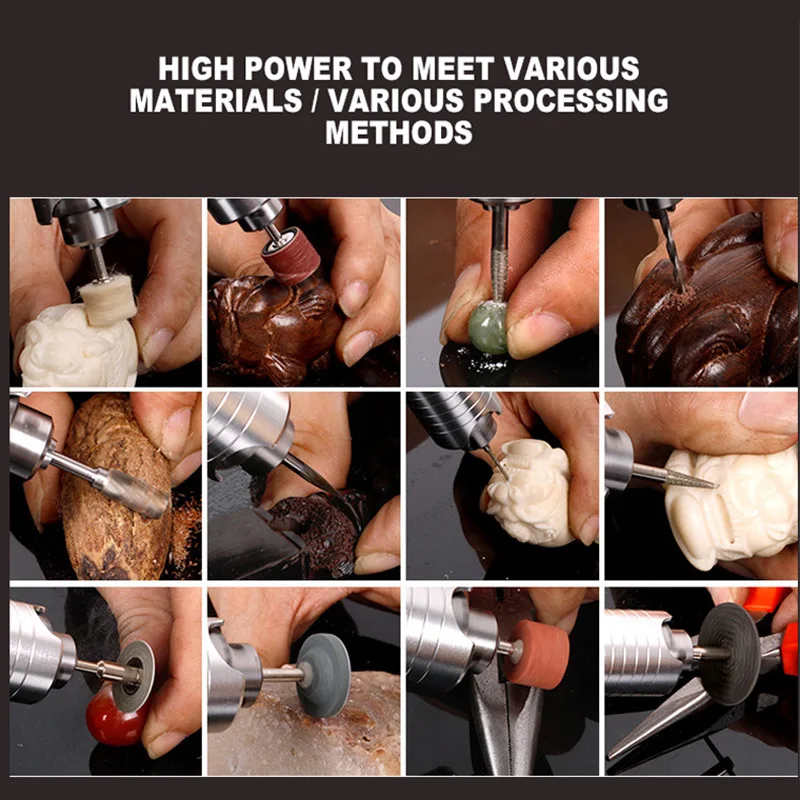 HIGH POWER TO MEET VARIOUS MATERIALS / VARIOUS PROCESSING METHODS