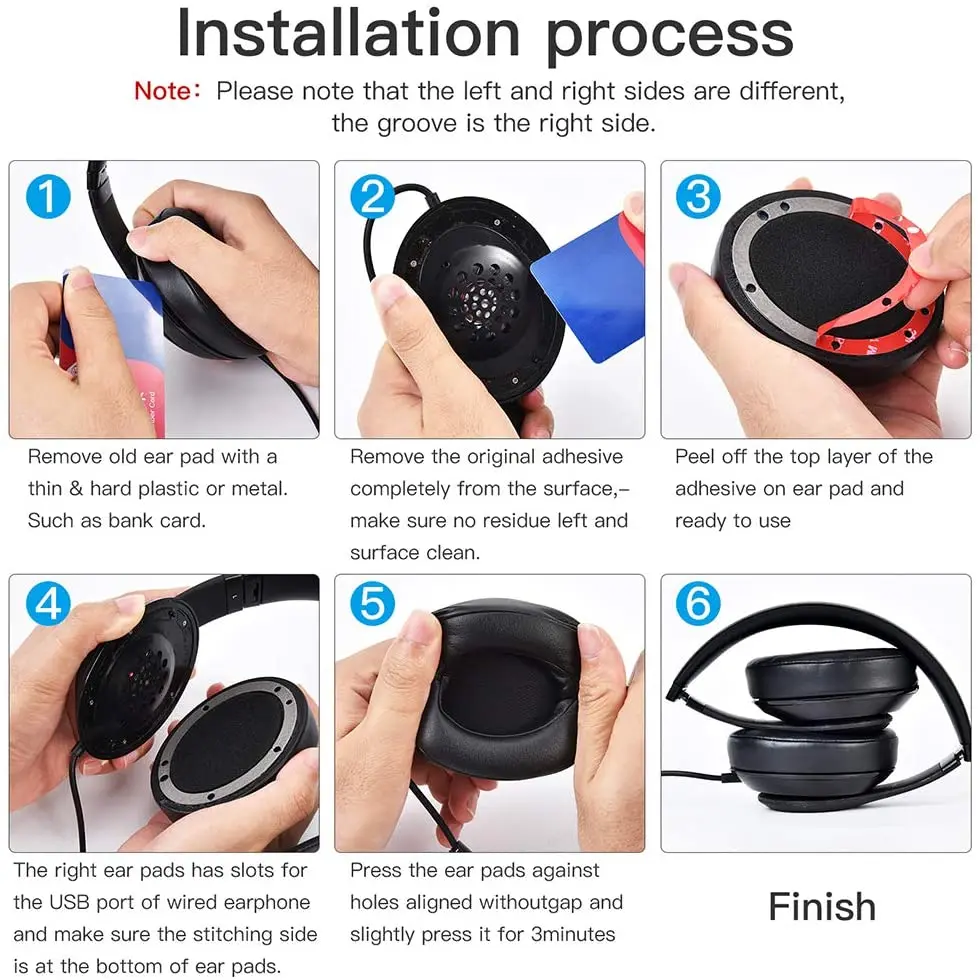 Installation process

Note: Please note that the left and right sides are different, the groove is the right side.

1

Remove old ear pad with a thin & hard plastic or metal. Such as bank card.

2

Remove the original adhesive completely from the surface,– make sure no residue left and surface clean.

3

Peel off the top layer of the adhesive on ear pad and ready to use

4

The right ear pads has slots for the USB port of wired earphone and make sure the stitching side is at the bottom of ear pads.

5

Press the ear pads against holes aligned withoutgap and slightly press it for 3minutes

6

Finish