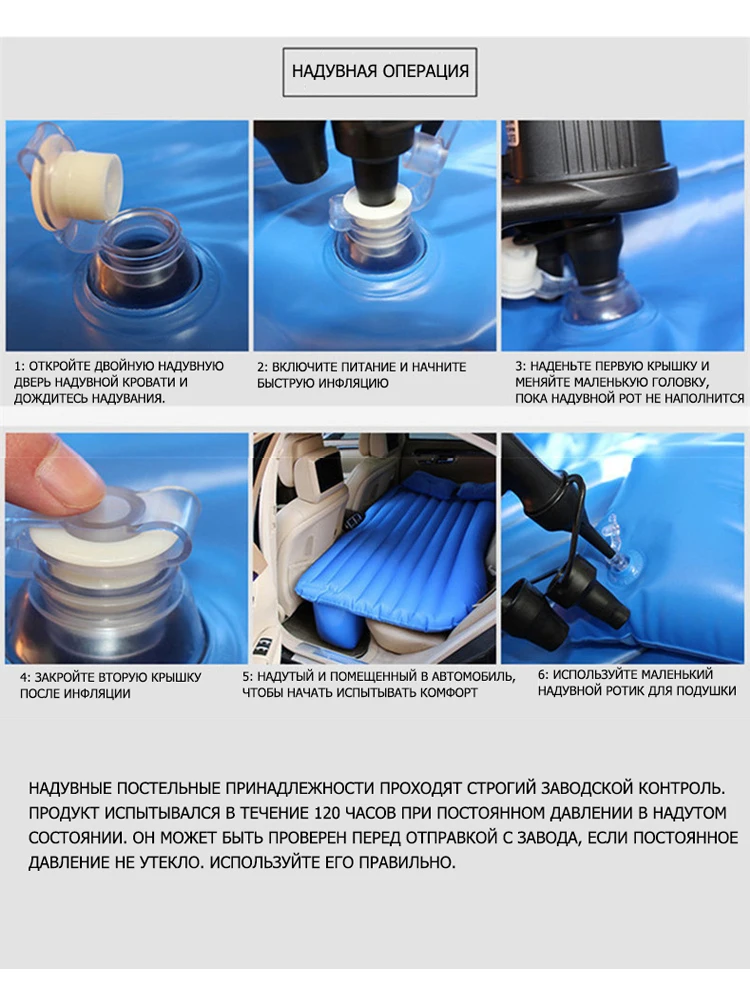 НАДУВНАЯ ОПЕРАЦИЯ

1: ОТКРОЙТЕ ДВОЙНУЮ НАДУВНУЮ ДВЕРЬ НАДУВНОЙ КРОВАТИ И ДОЖДИТЕСЬ НАДУВАНИЯ.

2: ВКЛЮЧИТЕ ПИТАНИЕ И НАЧНИТЕ БЫСТРУЮ ИНФЛЯЦИЮ

3: НАДЕНЬТЕ ПЕРВУЮ КРЫШКУ И МЕНЯЙТЕ МАЛЕНЬКУЮ ГОЛОВКУ, ПОКА НАДУВНОЙ РОТ НЕ НАПОЛНИТСЯ

4: ЗАКРОЙТЕ ВТОРУЮ КРЫШКУ ПОСЛЕ ИНФЛЯЦИИ

5: НАДУТЫЙ И ПОМЕЩЕННЫЙ В АВТОМОБИЛЬ, ЧТОБЫ НАЧАТЬ ИСПЫТЫВАТЬ КОМФОРТ

6: ИСПОЛЬЗУЙТЕ МАЛЕНЬКИЙ НАДУВНОЙ РОТИК ДЛЯ ПОДУШКИ

НАДУВНЫЕ ПОСТЕЛЬНЫЕ ПРИНАДЛЕЖНОСТИ ПРОХОДЯТ СТРОГИЙ ЗАВОДСКОЙ КОНТРОЛЬ. ПРОДУКТ ИСПЫТЫВАЛСЯ В ТЕЧЕНИЕ 120 ЧАСОВ ПРИ ПОСТОЯННОМ ДАВЛЕНИИ В НАДУТОМ СОСТОЯНИИ. ОН МОЖЕТ БЫТЬ ПРОВЕРЕН ПЕРЕД ОТПРАВКОЙ С ЗАВОДА, ЕСЛИ ПОСТОЯННОЕ ДАВЛЕНИЕ НЕ УТЕКЛО. ИСПОЛЬЗУЙТЕ ЕГО ПРАВИЛЬНО.