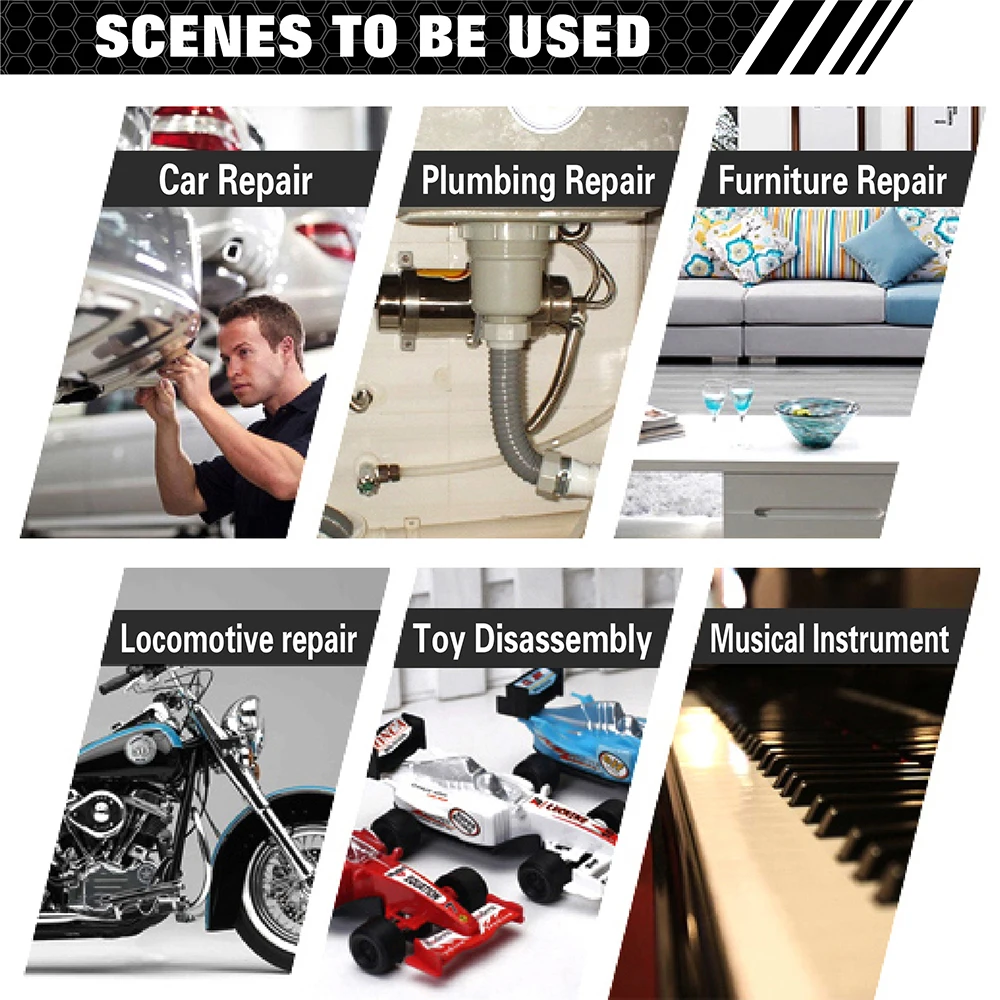 SCENES TO BE USED

Car Repair

Plumbing Repair

Furniture Repair

Locomotive repair

Toy Disassembly

Musical Instrument