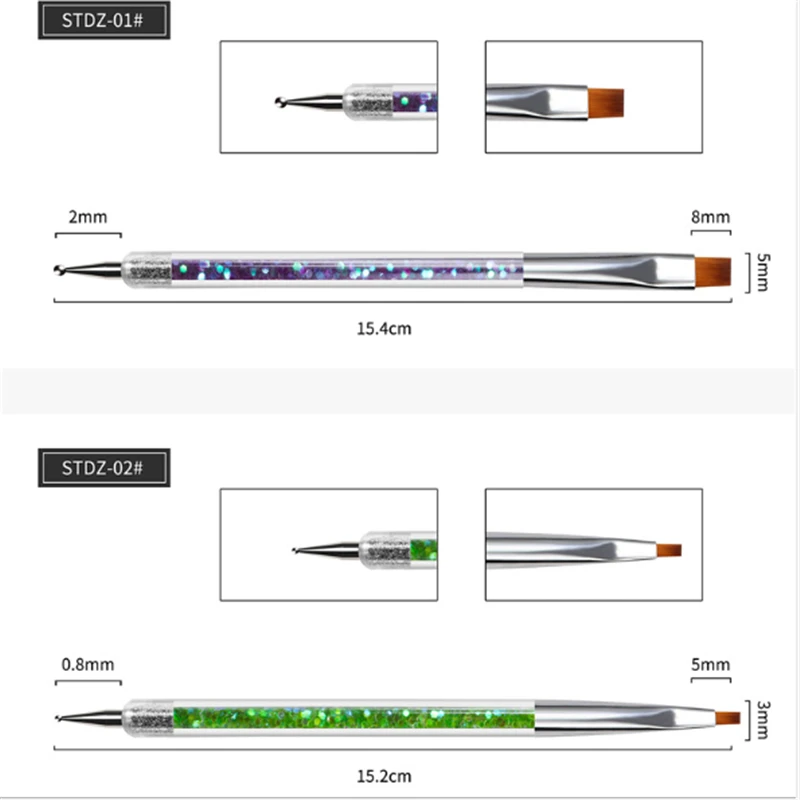 STDZ-01#

2mm

8mm

5mm

15.4cm

STDZ-02#

0.8mm

5mm

3mm

15.2cm