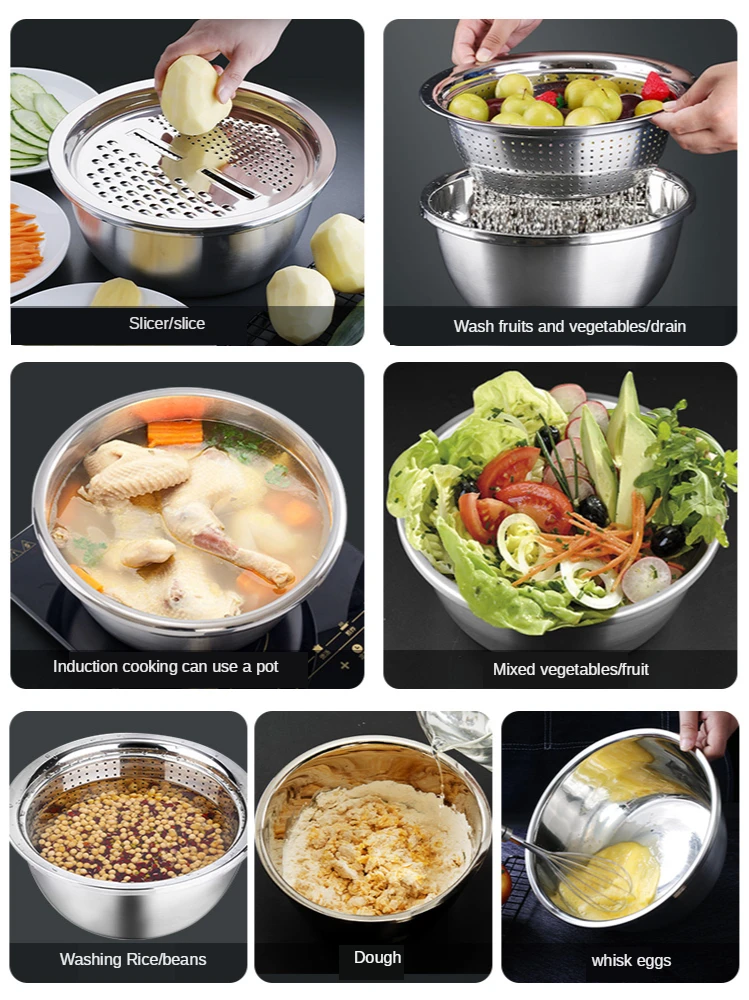 Slicer/slice

Wash fruits and vegetables/drain

Induction cooking can use a pot

Mixed vegetables/fruit

Washing Rice/beans

Dough

whisk eggs