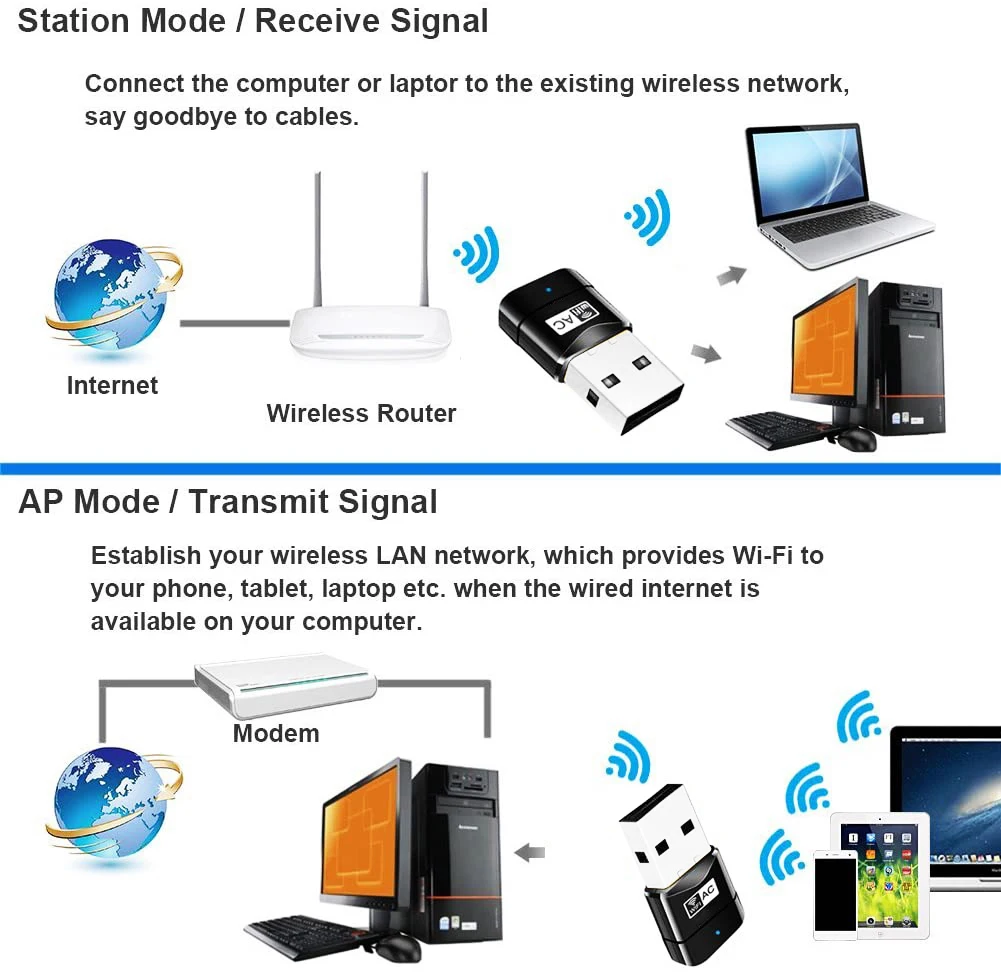 Station Mode / Receive Signal

Connect the computer or laptor to the existing wireless network, say goodbye to cables.

Internet

Wireless Router

AC

AP Mode / Transmit Signal

Establish your wireless LAN network, which provides Wi-Fi to your phone, tablet, laptop etc. when the wired internet is available on your computer.

Modem

AC