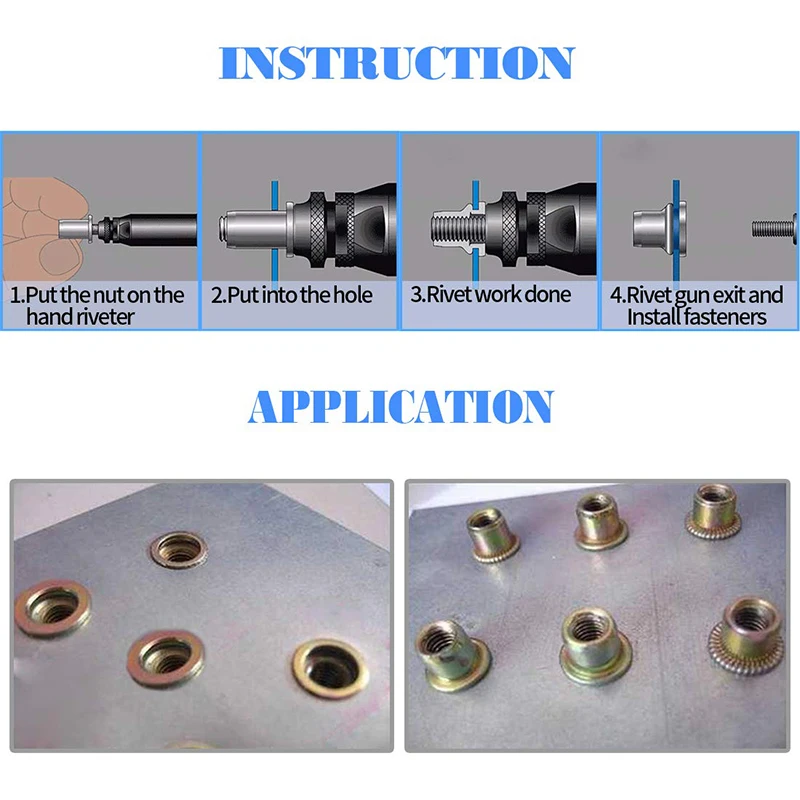 INSTRUCTION

1.Put the nut on the hand riveter

2.Put into the hole

3.Rivet work done

4.Rivet gun exit and Install fasteners

APPLICATION