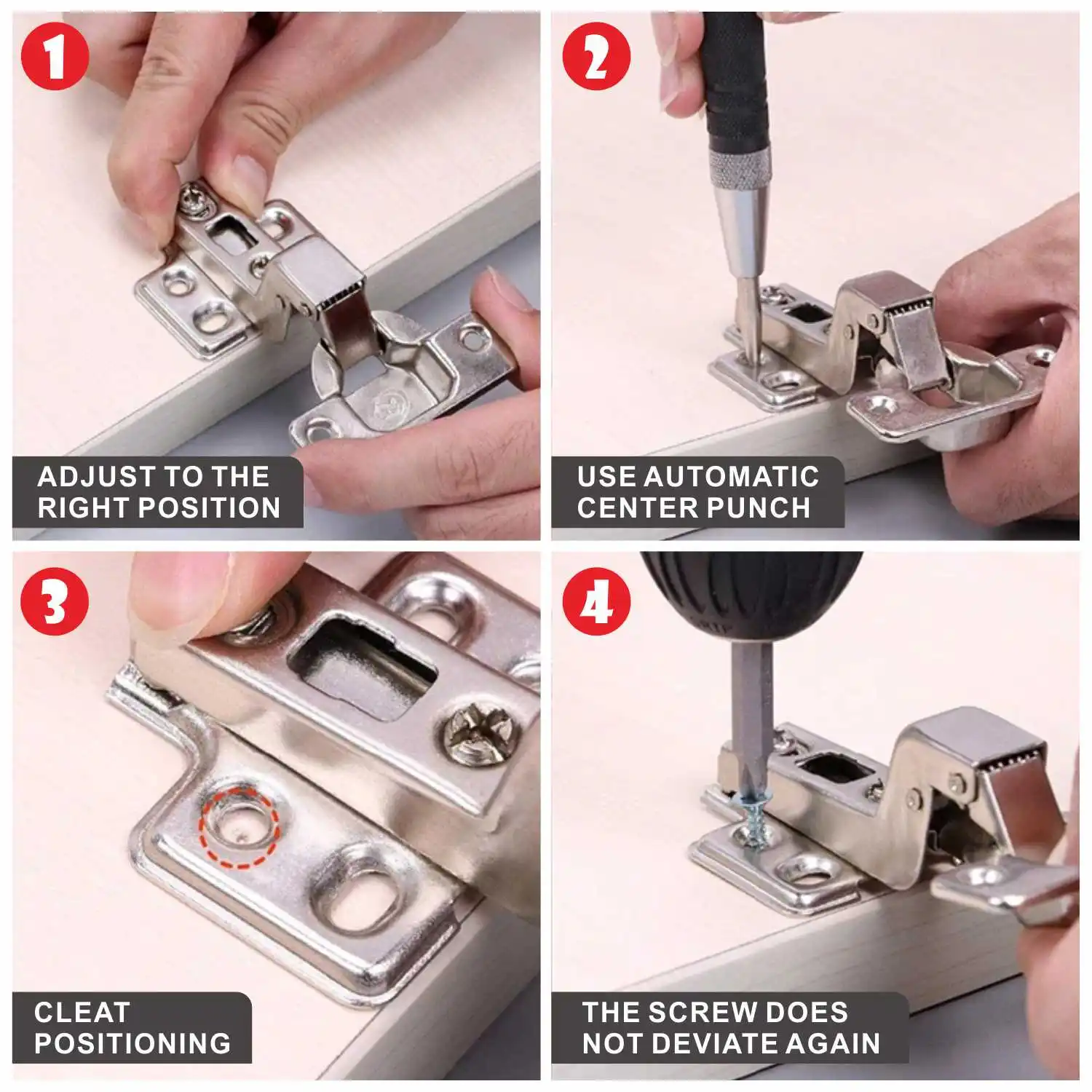 1
ADJUST TO THE RIGHT POSITION

2
USE AUTOMATIC CENTER PUNCH

3
CLEAT POSITIONING

4
THE SCREW DOES NOT DEVIATE AGAIN