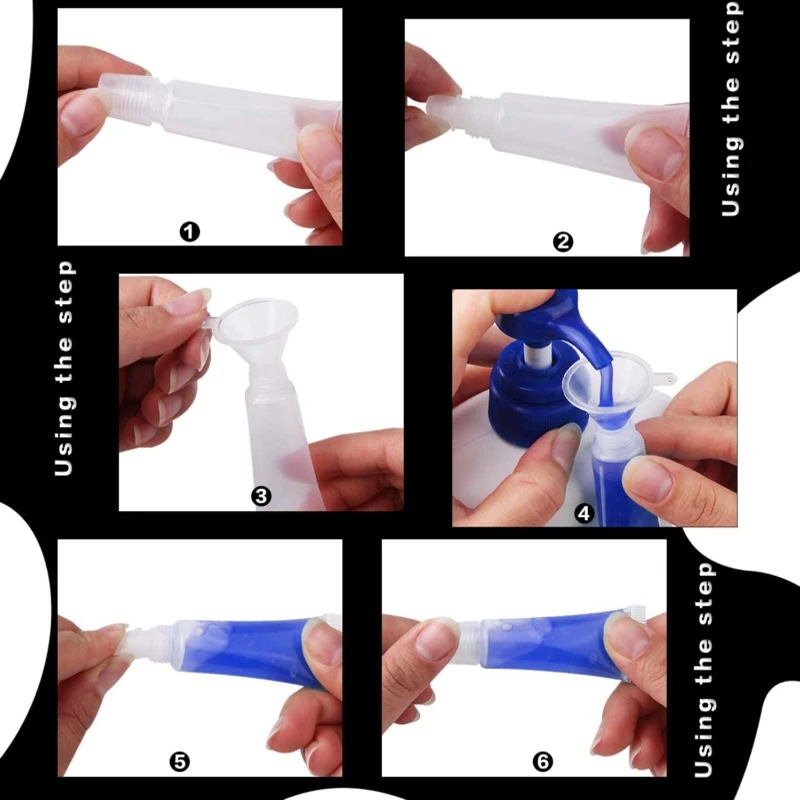 1

2

Using the step

Using the step

3

4

5

6

Using the step