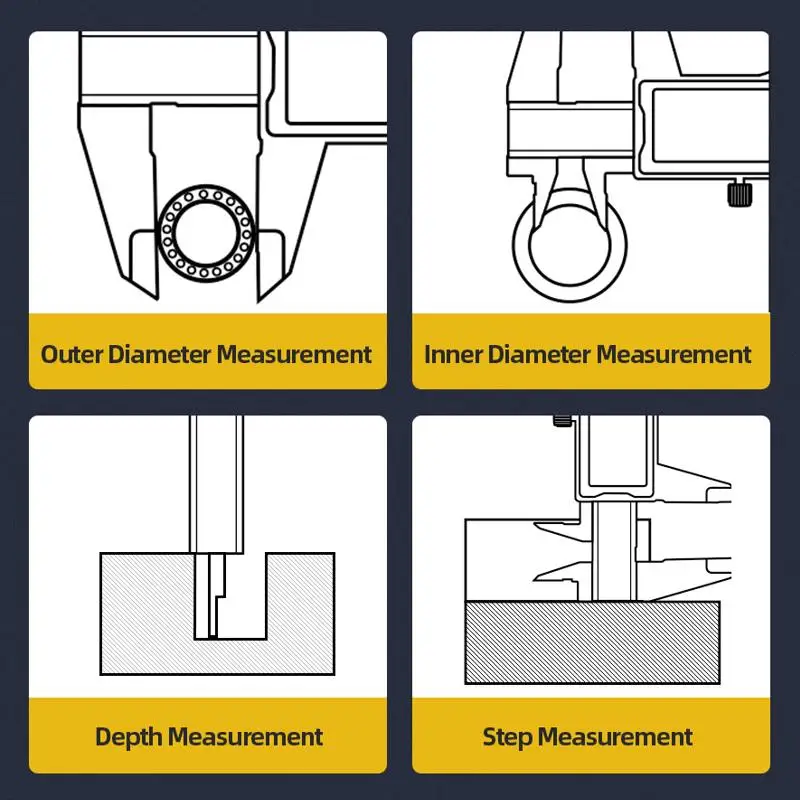 Outer Diameter Measurement

Inner Diameter Measurement

Depth Measurement

Step Measurement