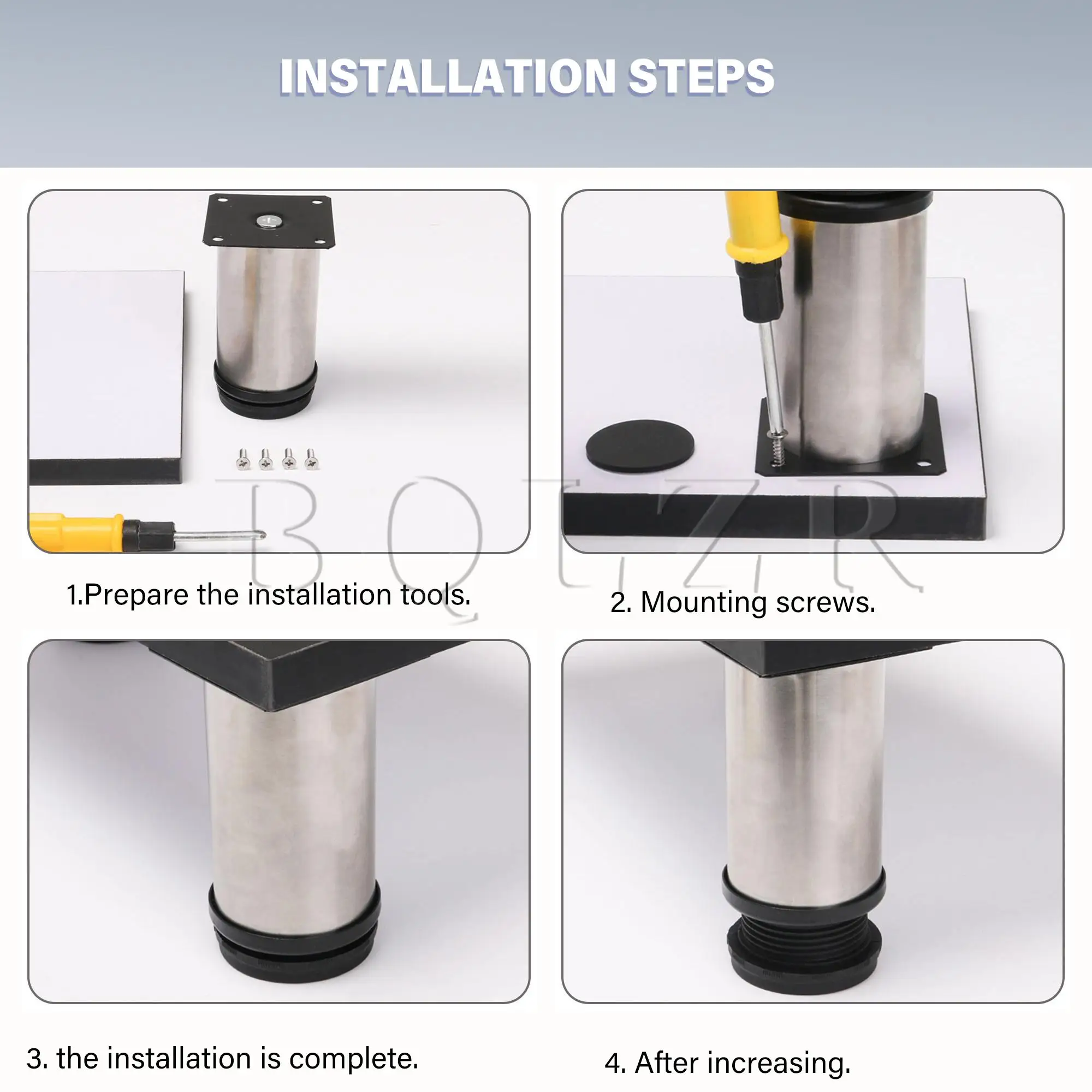 INSTALLATION STEPS

BQLZR

1.Prepare the installation tools.

2. Mounting screws.

3. the installation is complete.

4. After increasing.