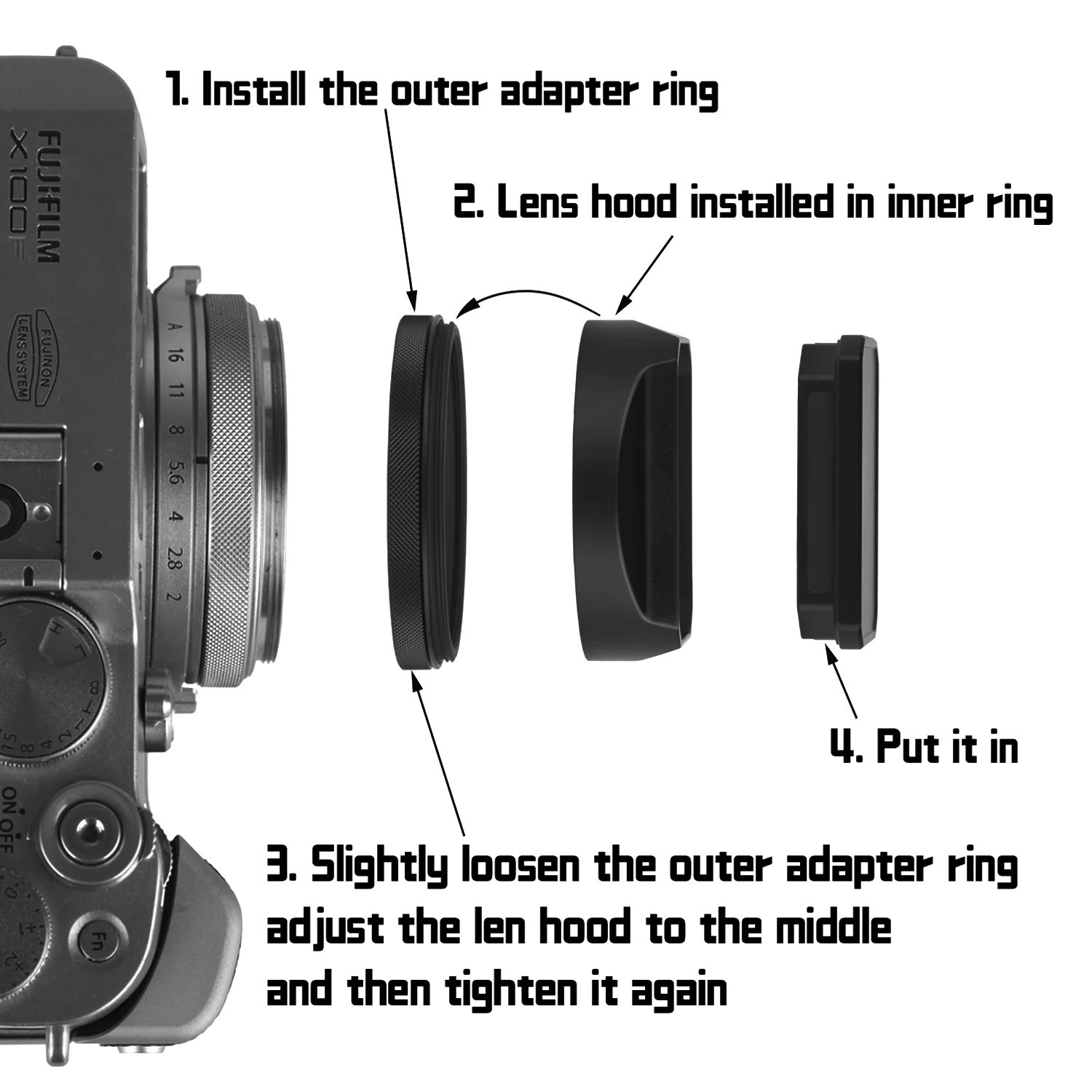 1. Install the outer adapter ring

2. Lens hood installed in inner ring

FUJIFILM
X100F

FUJINON
LENS SYSTEM

A 16 11 8 5.6 4 2.8 2

ON
OFF

Fn

4. Put it in

3. Slightly loosen the outer adapter ring
adjust the len hood to the middle
and then tighten it again