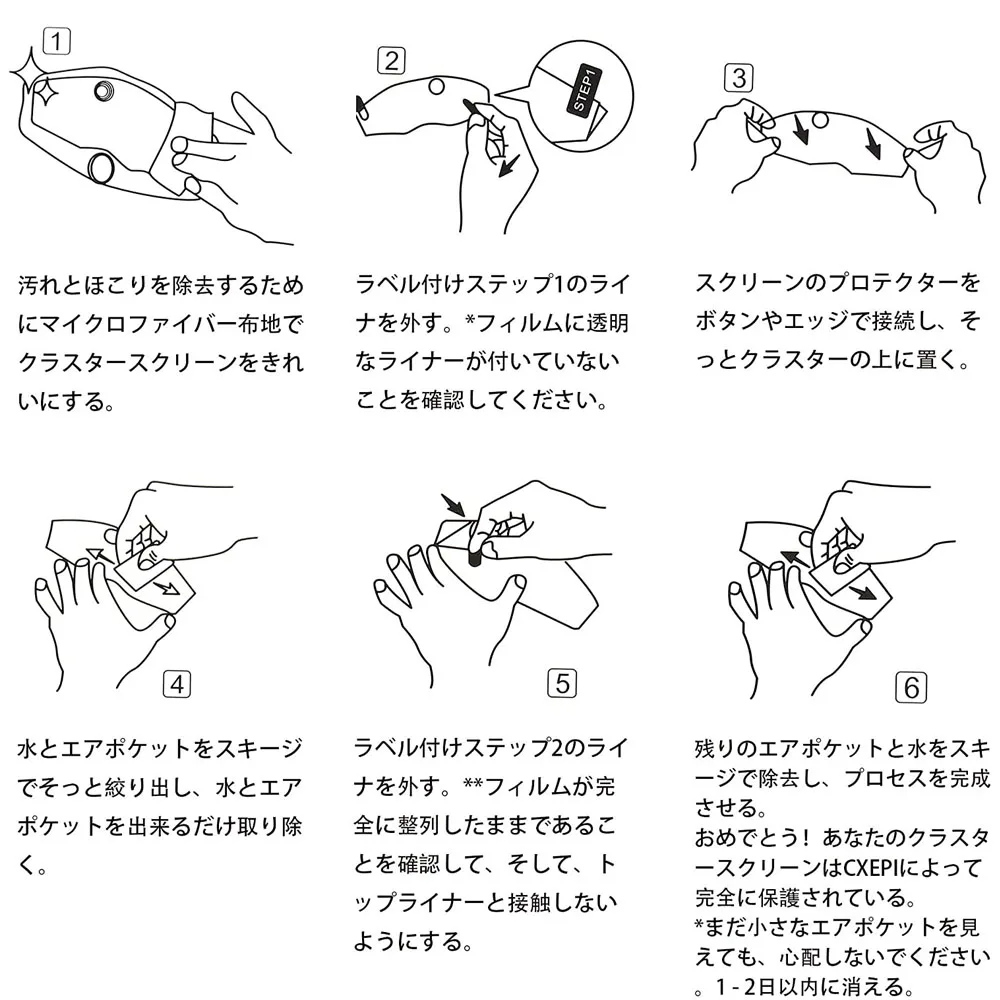 1

汚れとほこりを除去するためにマイクロファイバー布地でクラスタースクリーンをきれいにする。

2

STEP1

ラベル付けステップ1のライナを外す。*フィルムに透明なライナーが付いていないことを確認してください。

3

スクリーンのプロテクターをボタンやエッジで接続し、そっとクラスターの上に置く。

4

水とエアポケットをスキージでそっと絞り出し、水とエアポケットを出来るだけ取り除く。

5

ラベル付けステップ2のライナを外す。**フィルムが完全に整列したままであることを確認して、そして、トップライナーと接触しないようにする。

6

残りのエアポケットと水をスキージで除去し、プロセスを完成させる。
おめでとう！あなたのクラスタースクリーンはCXEPIによって完全に保護されている。
*まだ小さなエアポケットを見えても、心配しないでください。1 - 2日以内に消える。