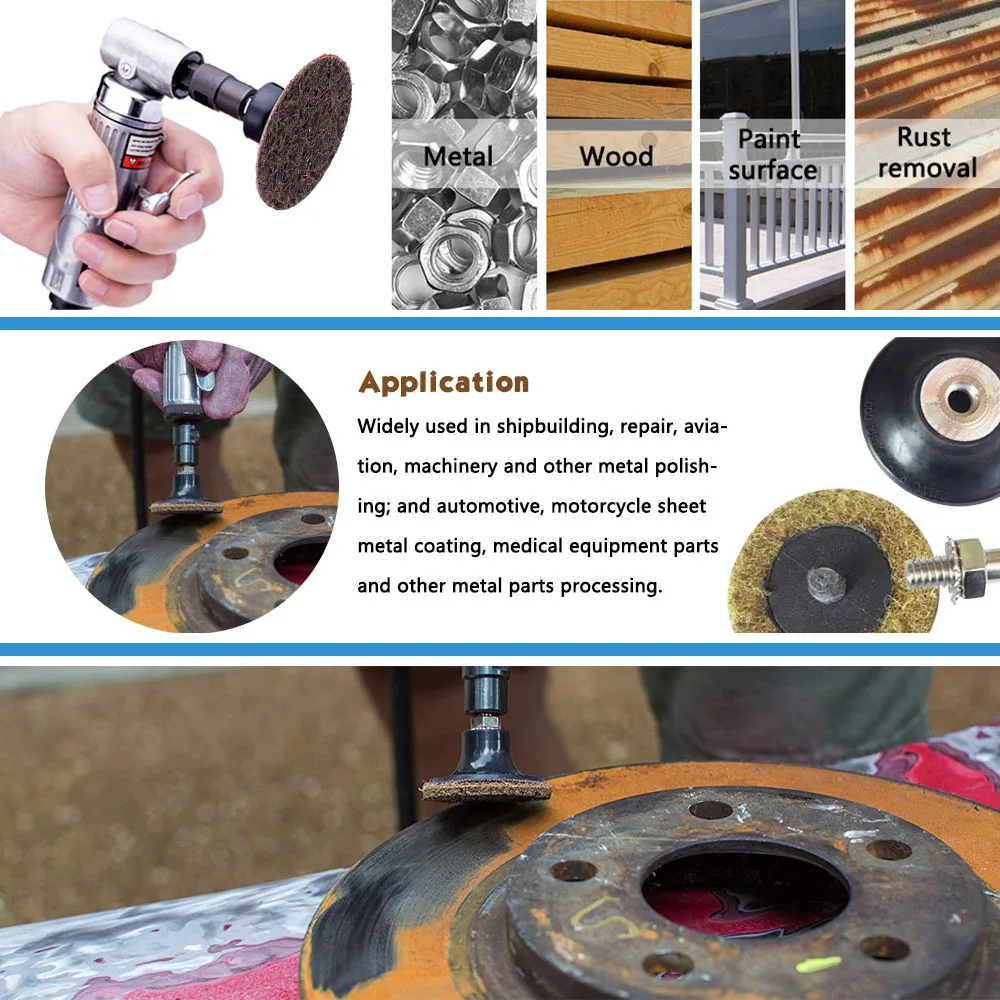 Metal

Wood

Paint surface

Rust removal

Application

Widely used in shipbuilding, repair, aviation, machinery and other metal polishing; and automotive, motorcycle sheet metal coating, medical equipment parts and other metal parts processing.