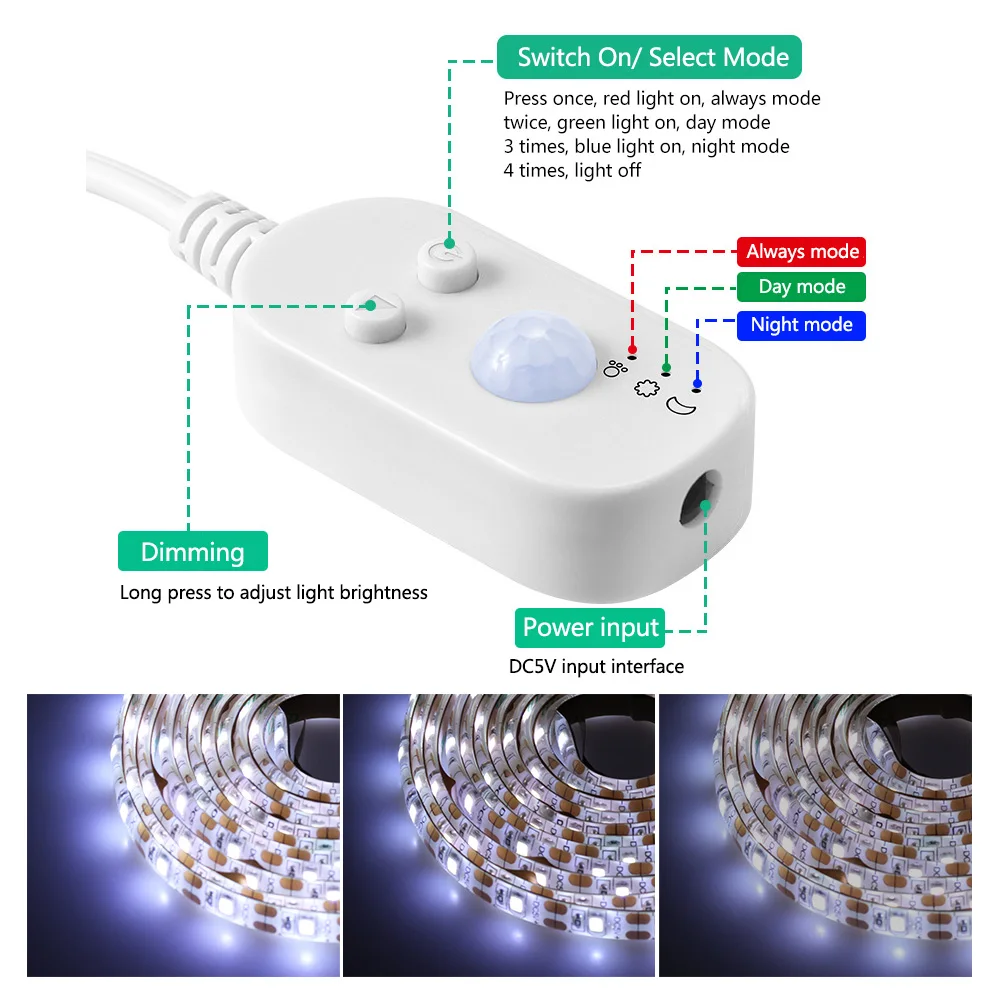 Switch On/ Select Mode

Press once, red light on, always mode
twice, green light on, day mode
3 times, blue light on, night mode
4 times, light off

Always mode

Day mode

Night mode

Dimming

Long press to adjust light brightness

Power input

DC5V input interface