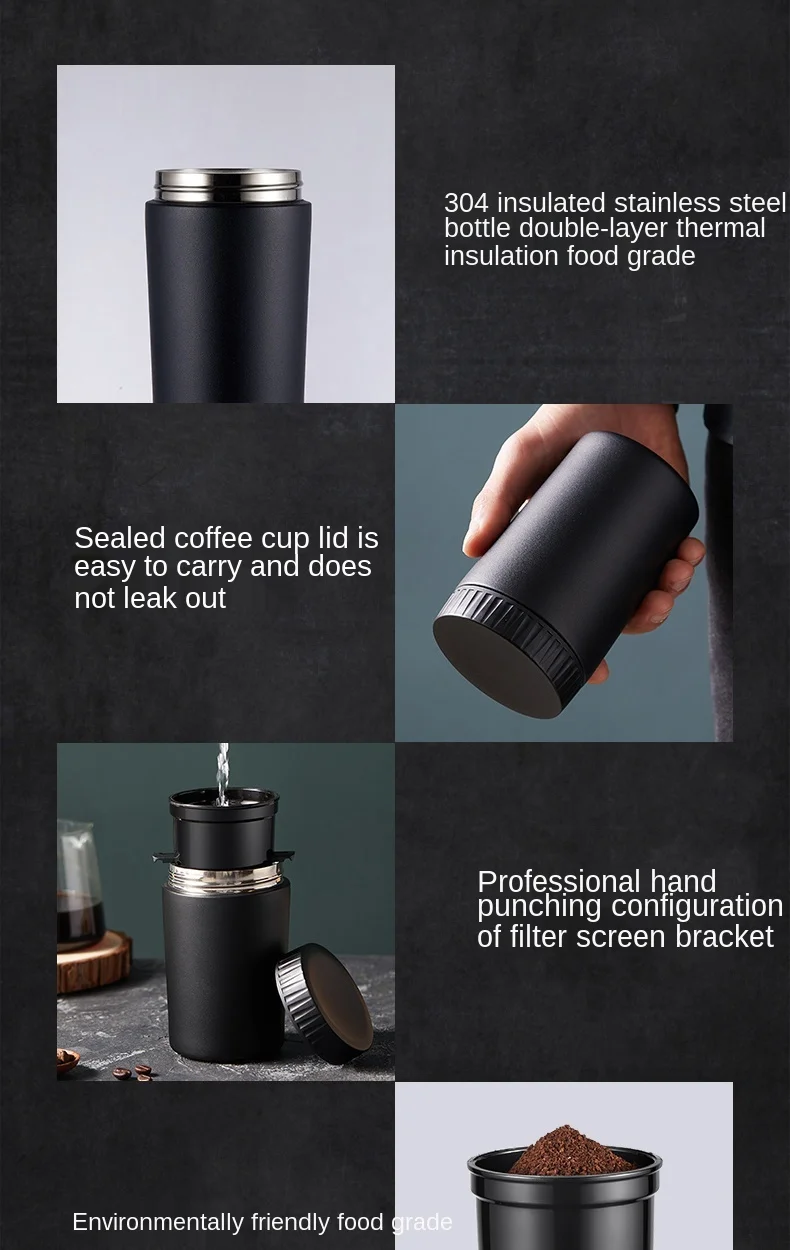 304 insulated stainless steel bottle double-layer thermal insulation food grade

Sealed coffee cup lid is easy to carry and does not leak out

Professional hand punching configuration of filter screen bracket

Environmentally friendly food grade