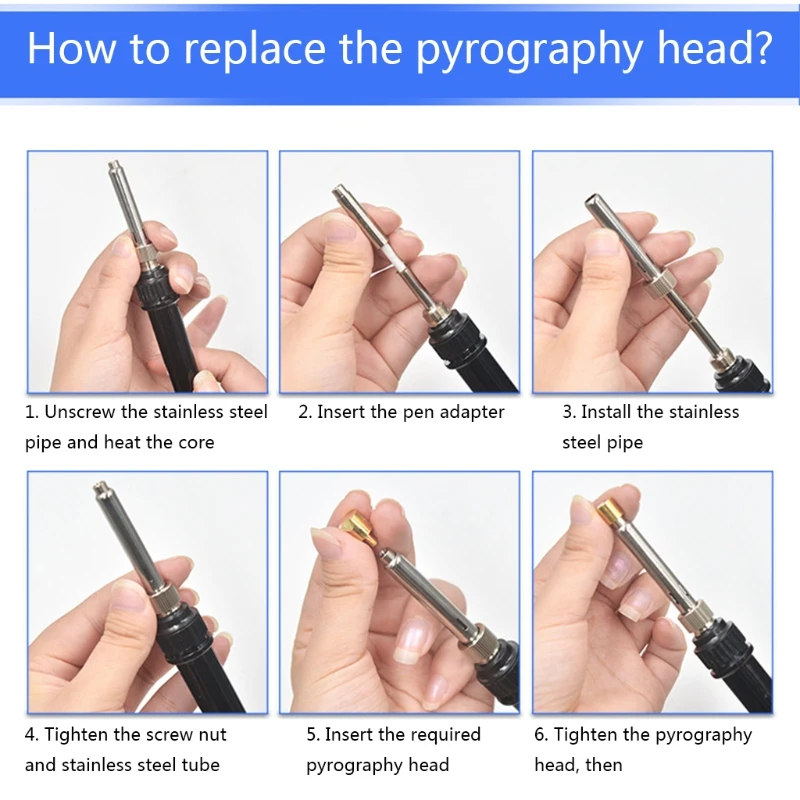 How to replace the pyrography head?

1. Unscrew the stainless steel pipe and heat the core

2. Insert the pen adapter

3. Install the stainless steel pipe

4. Tighten the screw nut and stainless steel tube

5. Insert the required pyrography head

6. Tighten the pyrography head, then