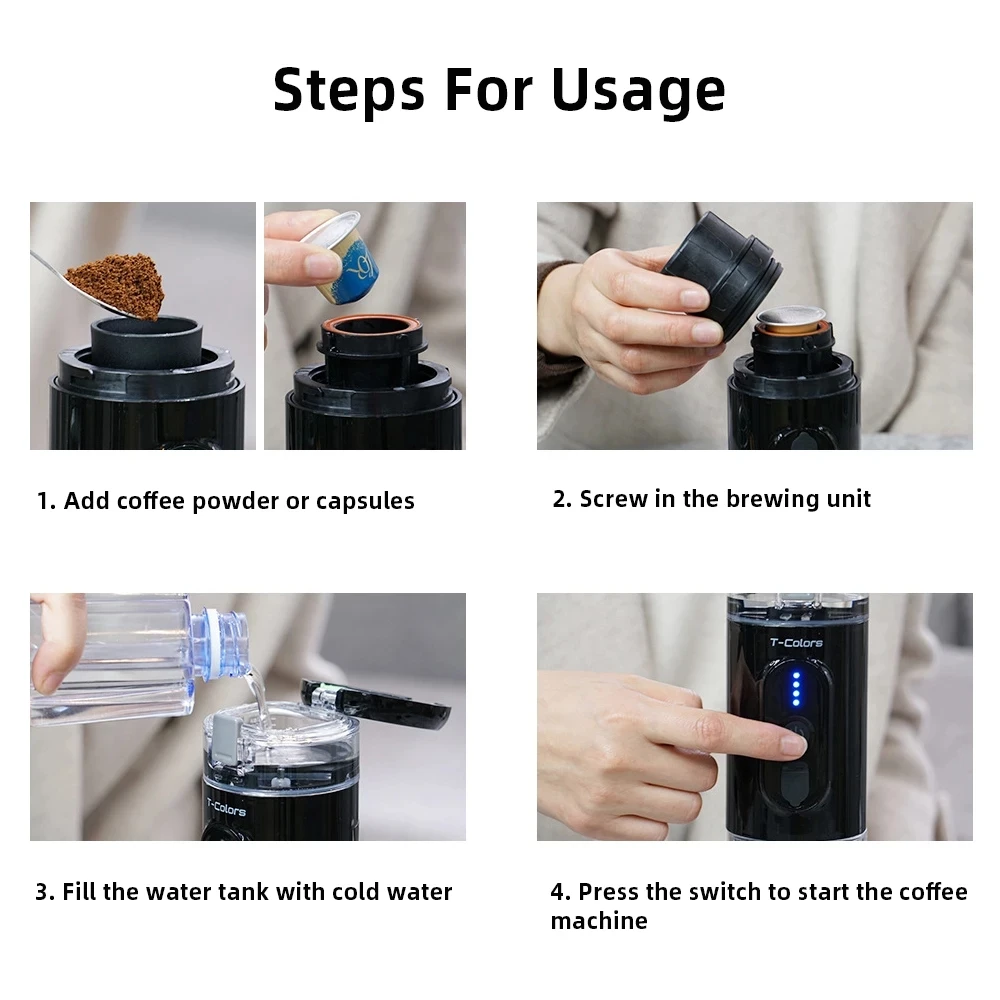 Steps For Usage

1. Add coffee powder or capsules

2. Screw in the brewing unit

T-Colors

3. Fill the water tank with cold water

T-Colors

4. Press the switch to start the coffee machine