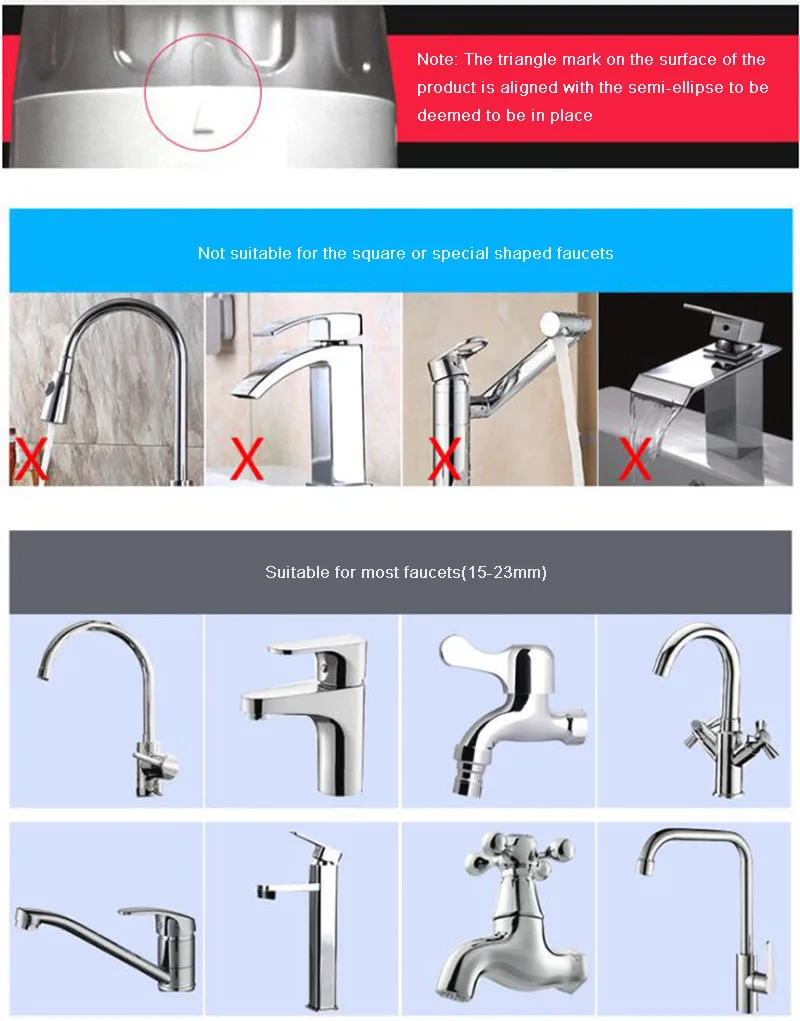 Note: The triangle mark on the surface of the product is aligned with the semi-ellipse to be deemed to be in place

Not suitable for the square or special shaped faucets

X X X X

Suitable for most faucets(15-23mm)