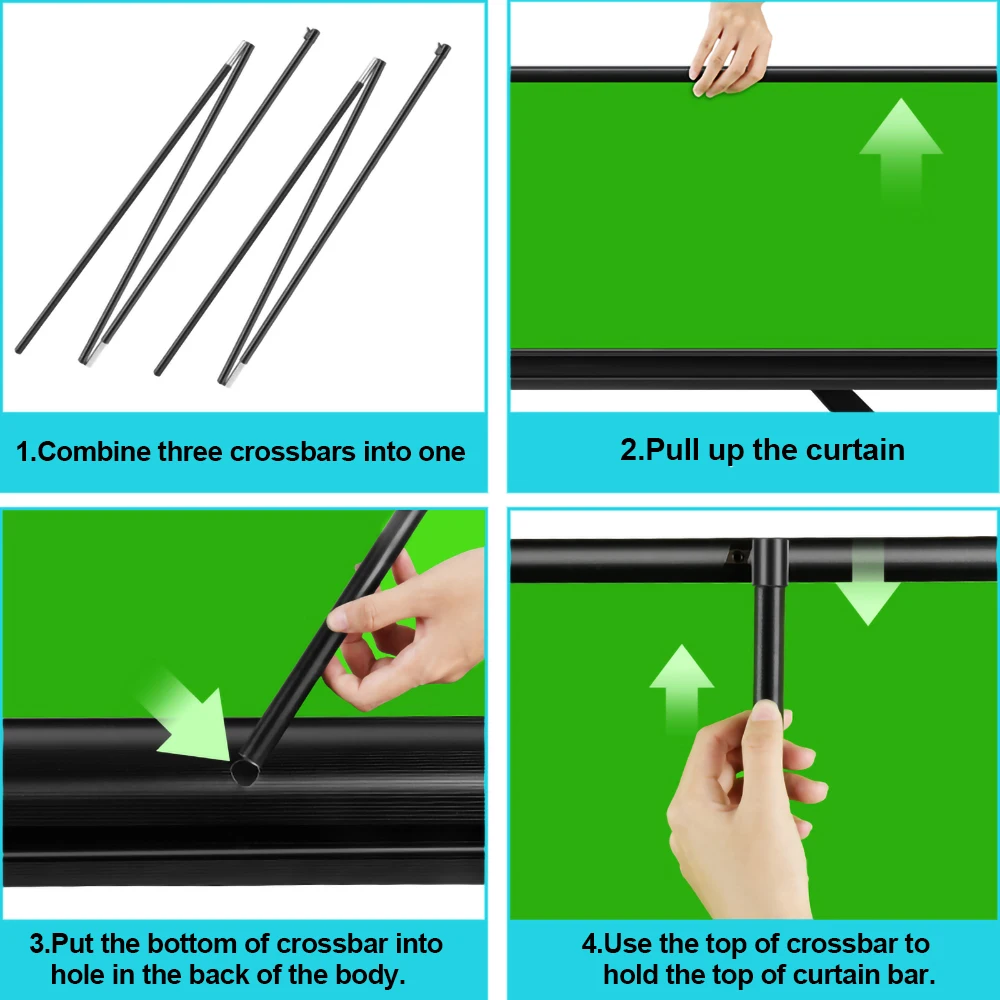 1.Combine three crossbars into one

2.Pull up the curtain

3.Put the bottom of crossbar into hole in the back of the body.

4.Use the top of crossbar to hold the top of curtain bar.