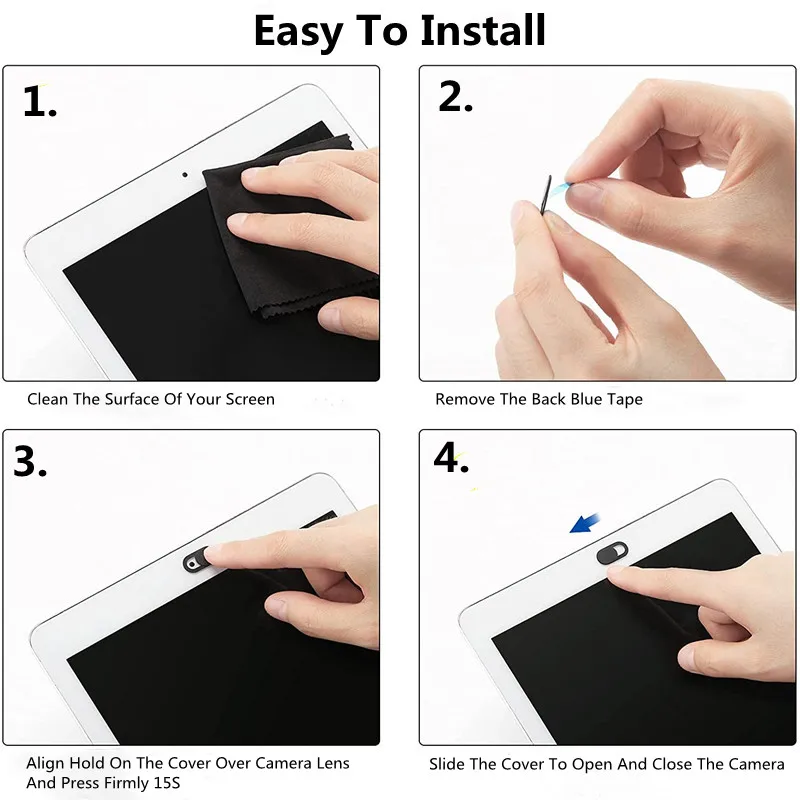 Easy To Install

1.

Clean The Surface Of Your Screen

2.

Remove The Back Blue Tape

3.

Align Hold On The Cover Over Camera Lens And Press Firmly 15S

4.

Slide The Cover To Open And Close The Camera