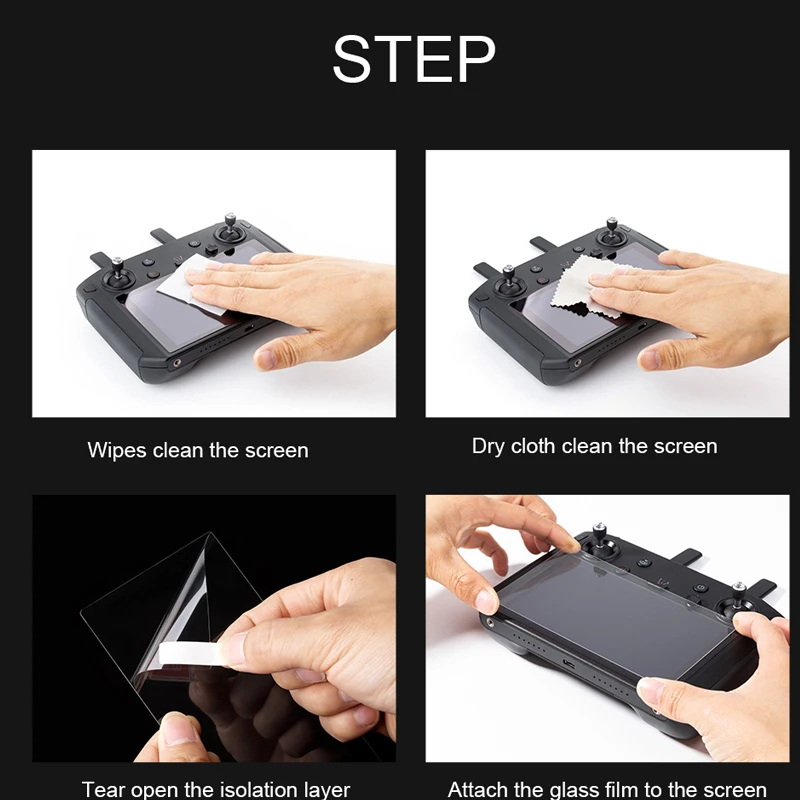 STEP

Wipes clean the screen

Dry cloth clean the screen

Tear open the isolation layer

Attach the glass film to the screen