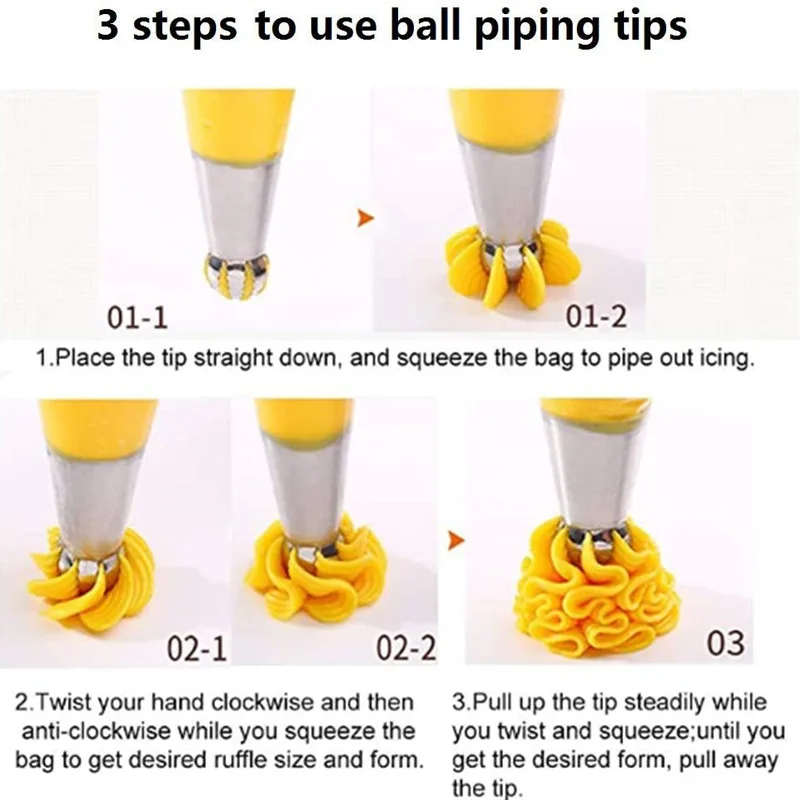 3 steps to use ball piping tips

01-1

01-2

1.Place the tip straight down, and squeeze the bag to pipe out icing.

02-1

02-2

03

2.Twist your hand clockwise and then anti-clockwise while you squeeze the bag to get desired ruffle size and form.

3.Pull up the tip steadily while you twist and squeeze;until you get the desired form, pull away the tip.