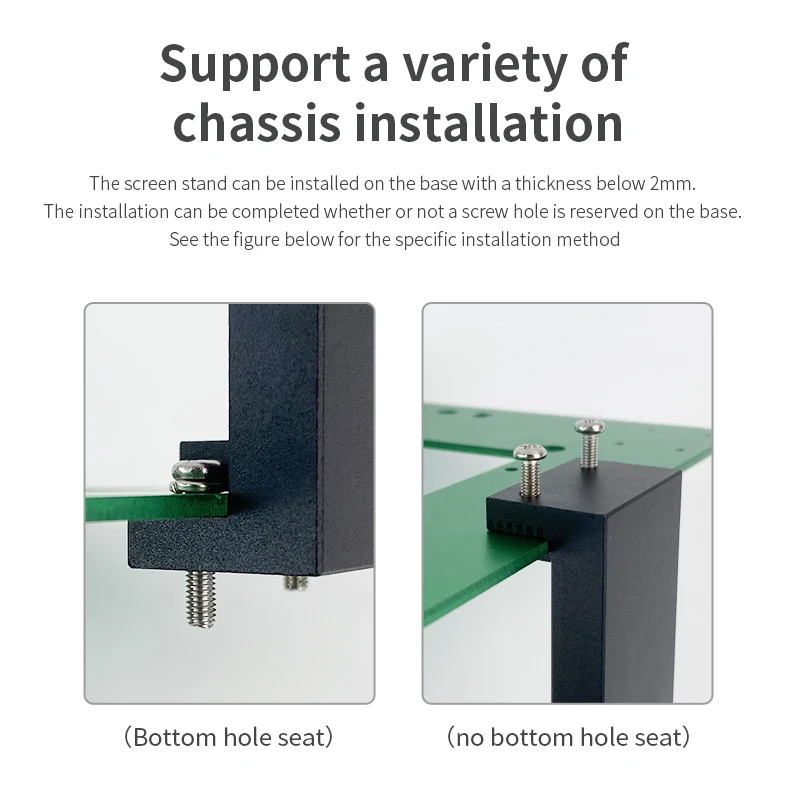 Support a variety of chassis installation

The screen stand can be installed on the base with a thickness below 2mm.
The installation can be completed whether or not a screw hole is reserved on the base.
See the figure below for the specific installation method

（Bottom hole seat）

（no bottom hole seat）