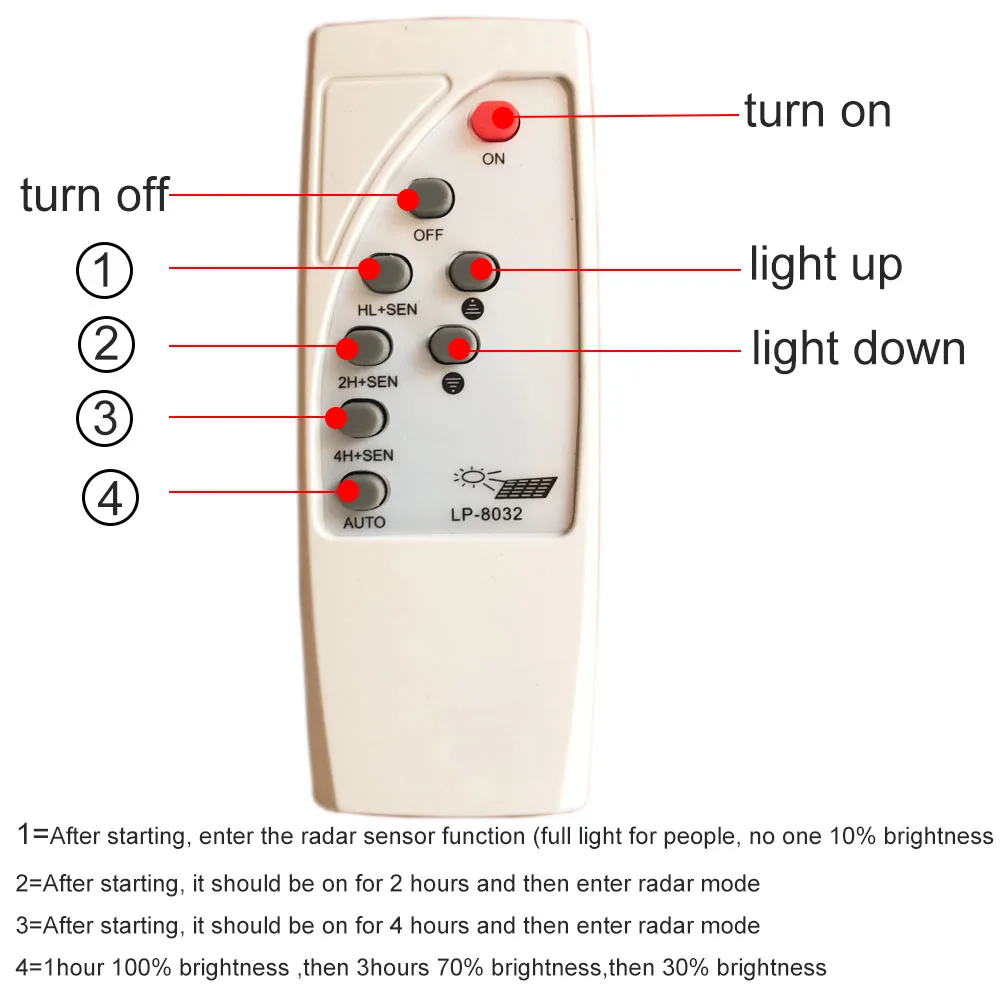 turn on
ON
turn off
OFF
1
HL+SEN
light up
2
2H+SEN
light down
3
4H+SEN
4
AUTO
LP-8032

1=After starting, enter the radar sensor function (full light for people, no one 10% brightness

2=After starting, it should be on for 2 hours and then enter radar mode

3=After starting, it should be on for 4 hours and then enter radar mode

4=1hour 100% brightness ,then 3hours 70% brightness,then 30% brightness