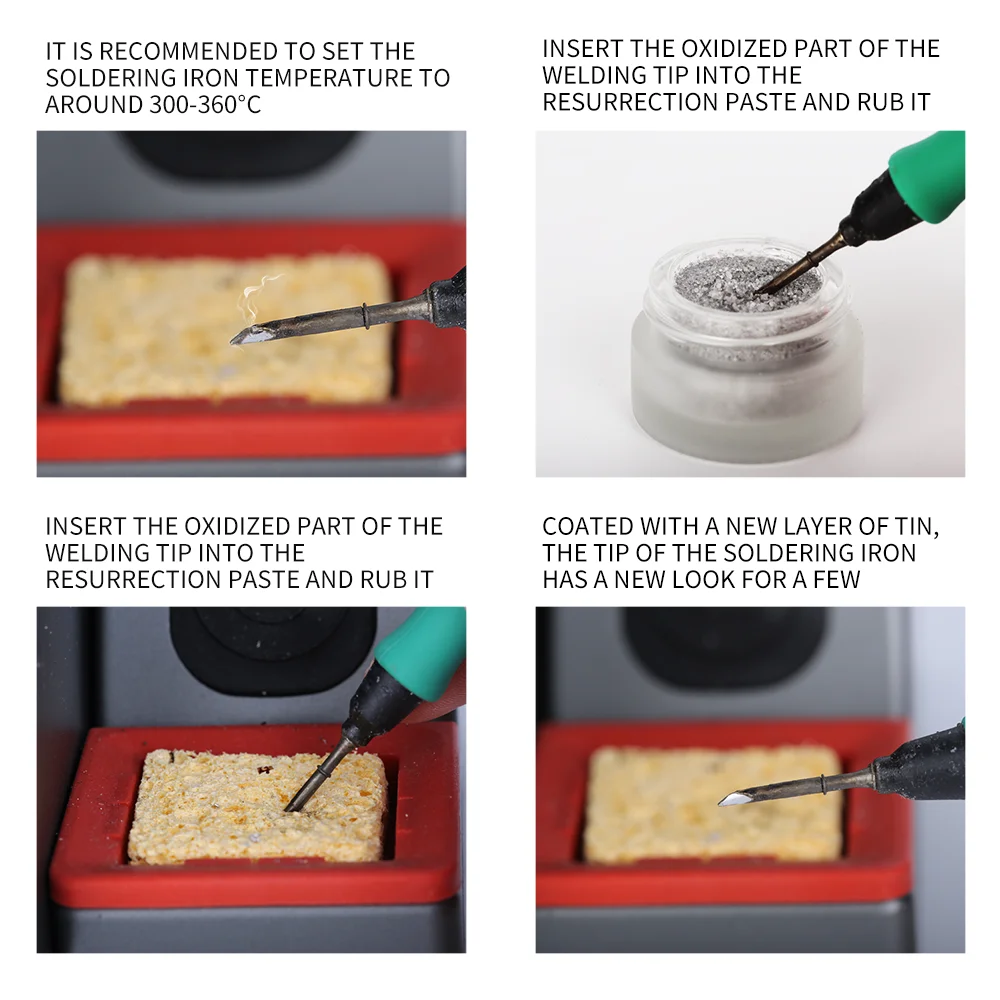 IT IS RECOMMENDED TO SET THE SOLDERING IRON TEMPERATURE TO AROUND 300-360°C

INSERT THE OXIDIZED PART OF THE WELDING TIP INTO THE RESURRECTION PASTE AND RUB IT

INSERT THE OXIDIZED PART OF THE WELDING TIP INTO THE RESURRECTION PASTE AND RUB IT

COATED WITH A NEW LAYER OF TIN, THE TIP OF THE SOLDERING IRON HAS A NEW LOOK FOR A FEW