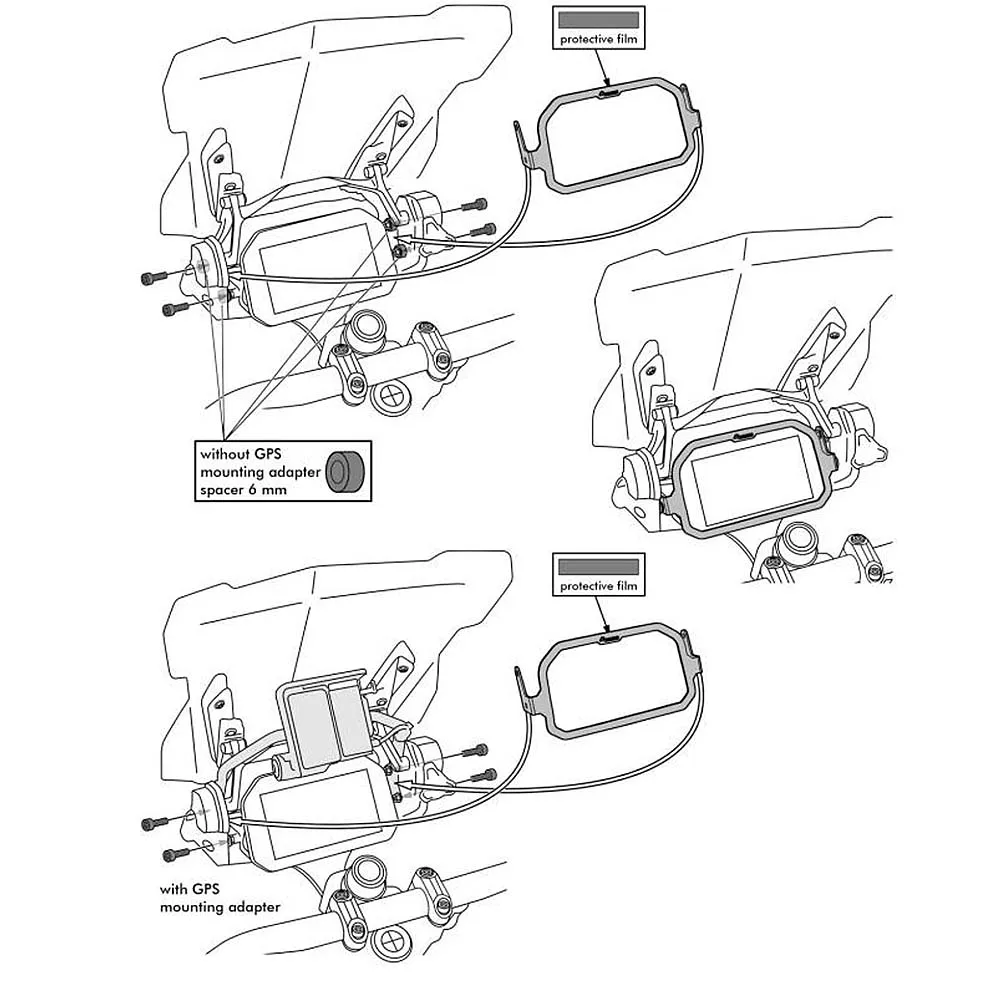 protective film

without GPS mounting adapter spacer 6 mm

protective film

with GPS mounting adapter