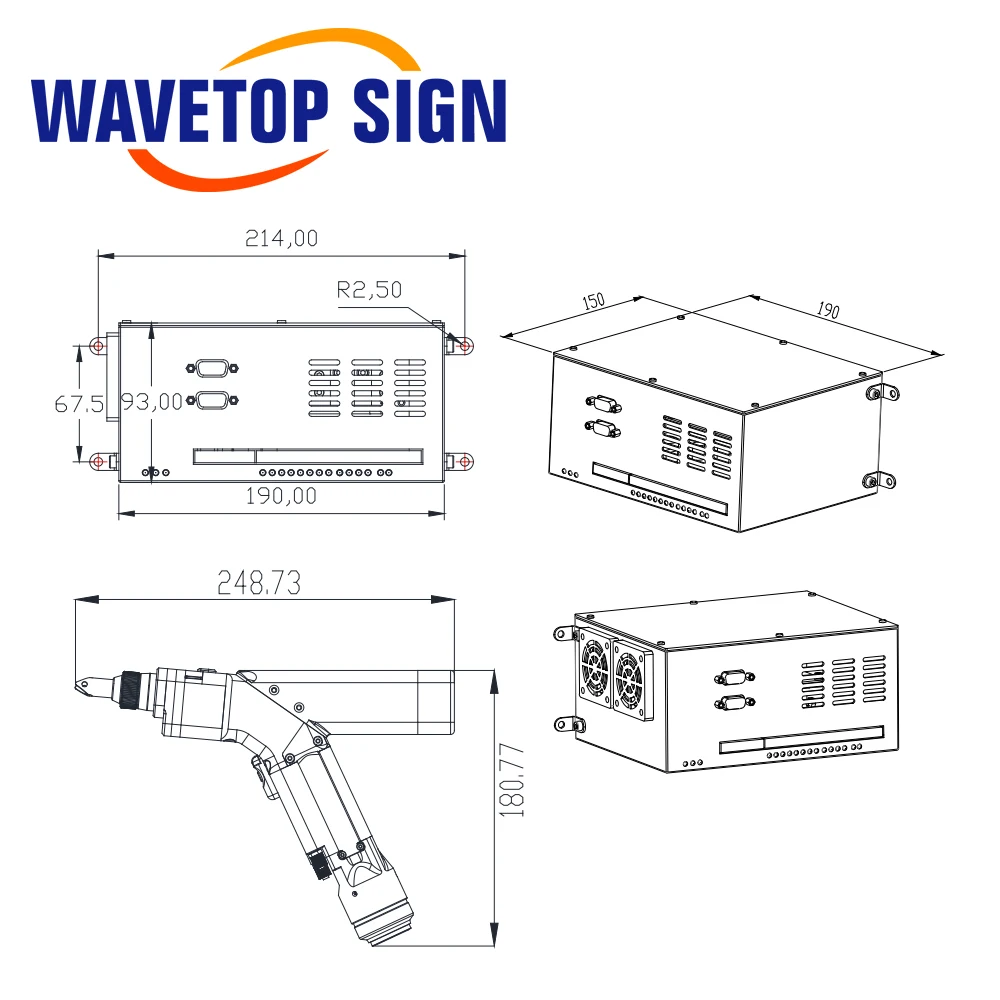 WAVETOP SIGN

214,00

R2,50

67.5

93,00

190,00

150

190

248.73

180.77