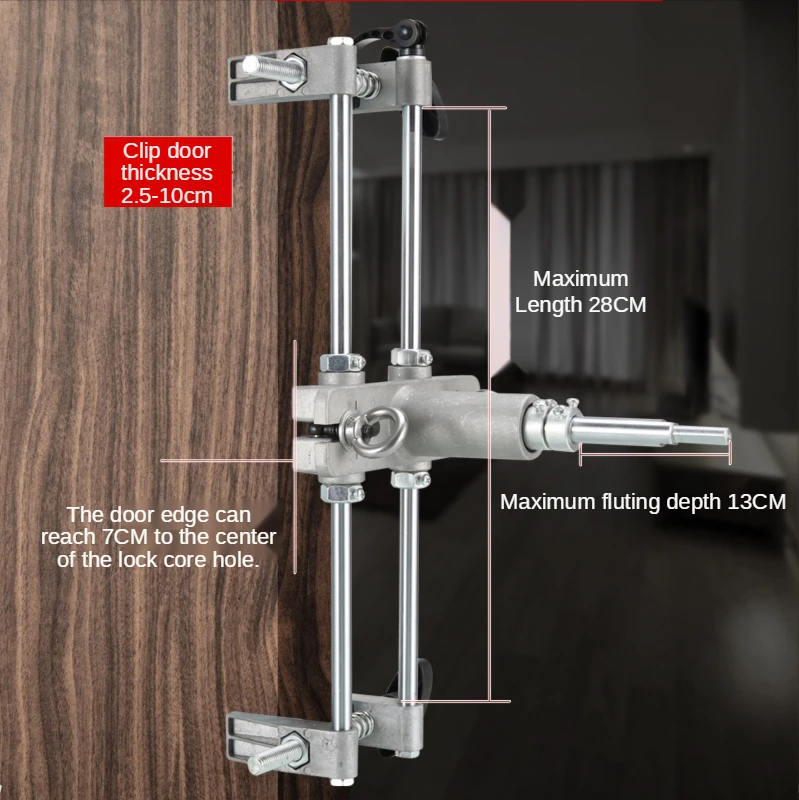 Clip door thickness 2.5-10cm

Maximum Length 28CM

Maximum fluting depth 13CM

The door edge can reach 7CM to the center of the lock core hole.