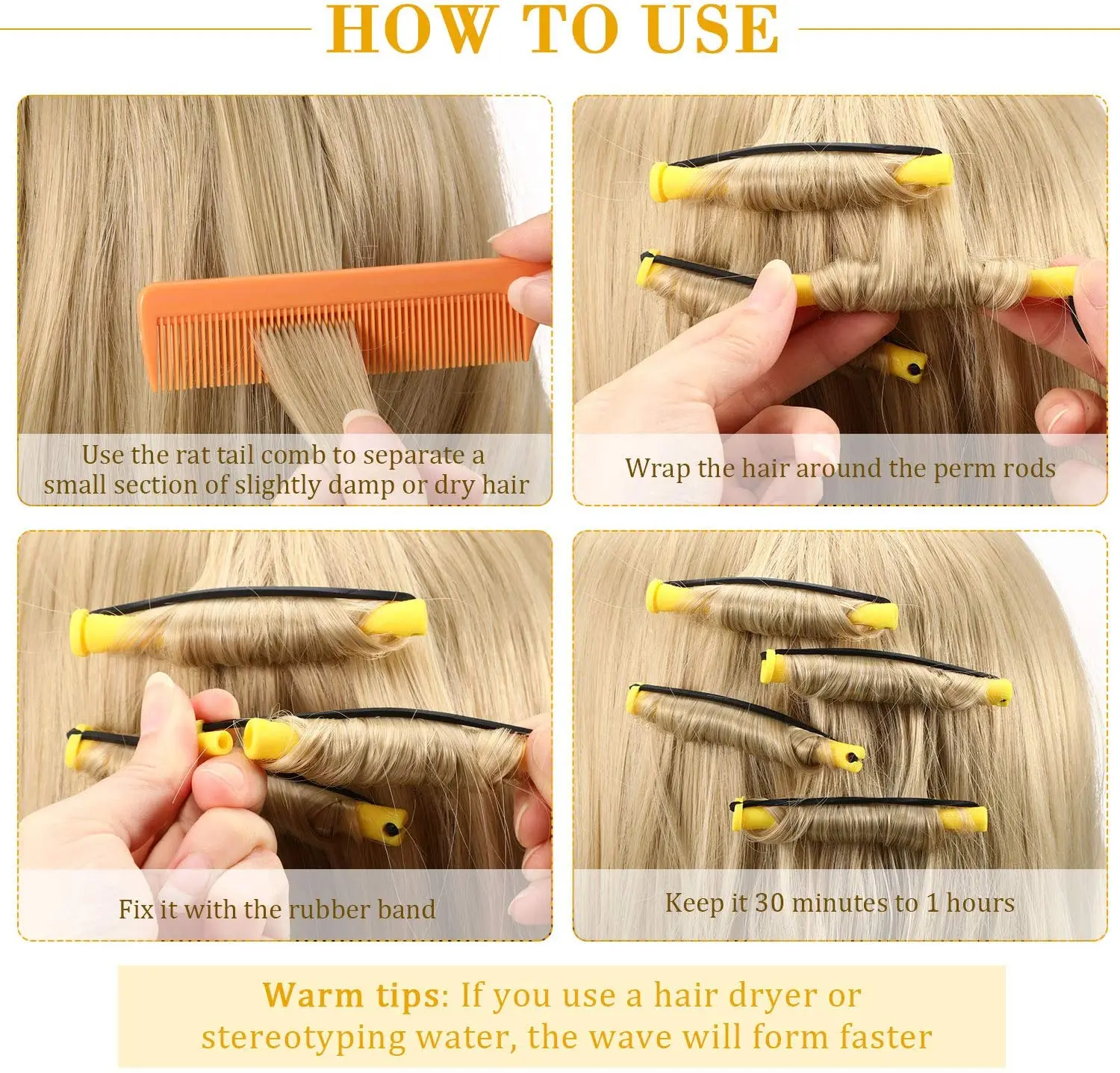 HOW TO USE

Use the rat tail comb to separate a small section of slightly damp or dry hair

Wrap the hair around the perm rods

Fix it with the rubber band

Keep it 30 minutes to 1 hours

Warm tips: If you use a hair dryer or stereotyping water, the wave will form faster