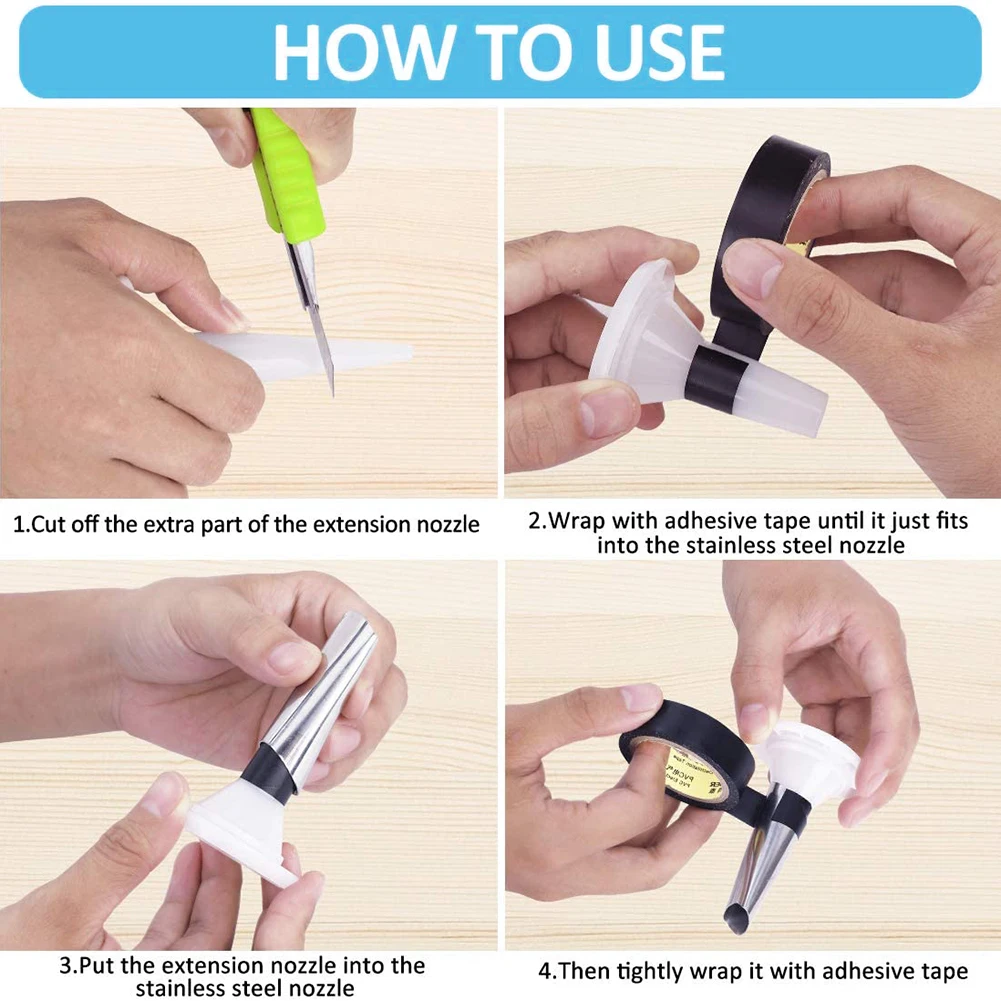 HOW TO USE

1.Cut off the extra part of the extension nozzle

2.Wrap with adhesive tape until it just fits into the stainless steel nozzle

3.Put the extension nozzle into the stainless steel nozzle

4.Then tightly wrap it with adhesive tape