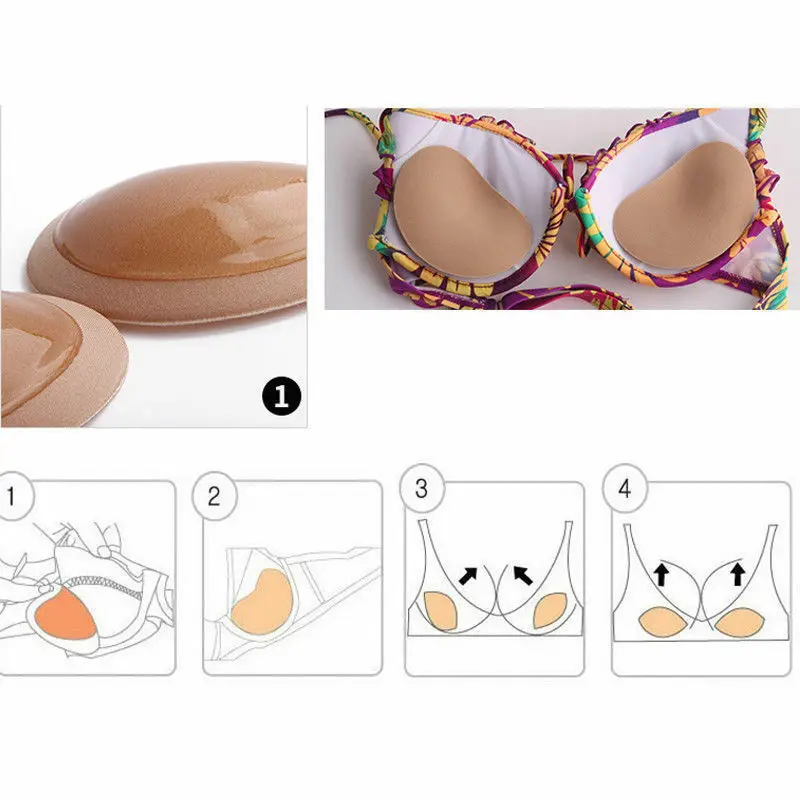 1

1

2

3

4