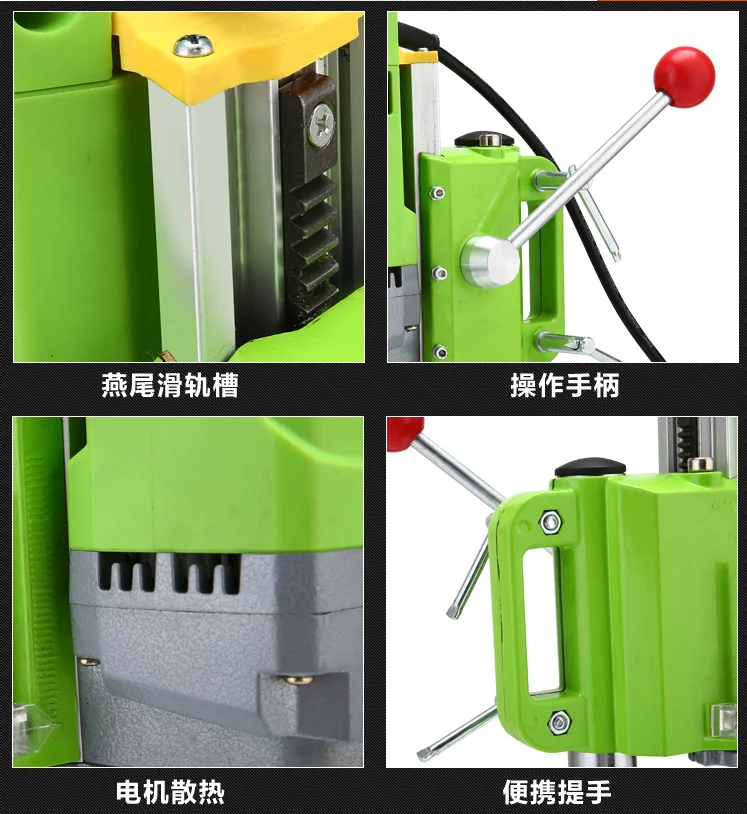 燕尾滑轨槽

操作手柄

电机散热

便携提手