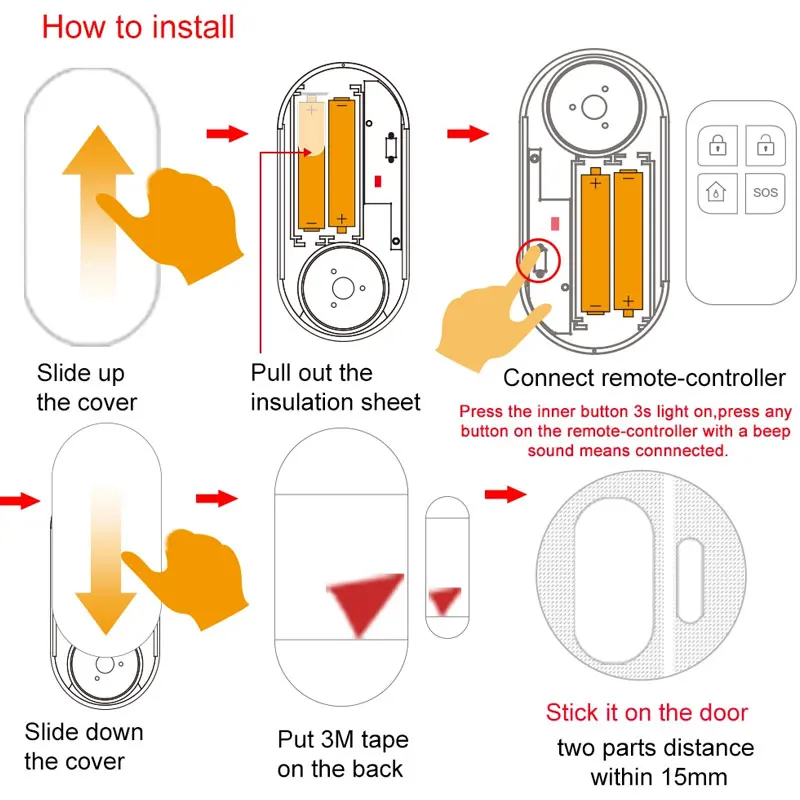 How to install

SOS

Slide up the cover

Pull out the insulation sheet

Connect remote-controller

Press the inner button 3s light on,press any button on the remote-controller with a beep sound means connnected.

Slide down the cover

Put 3M tape on the back

Stick it on the door

two parts distance within 15mm