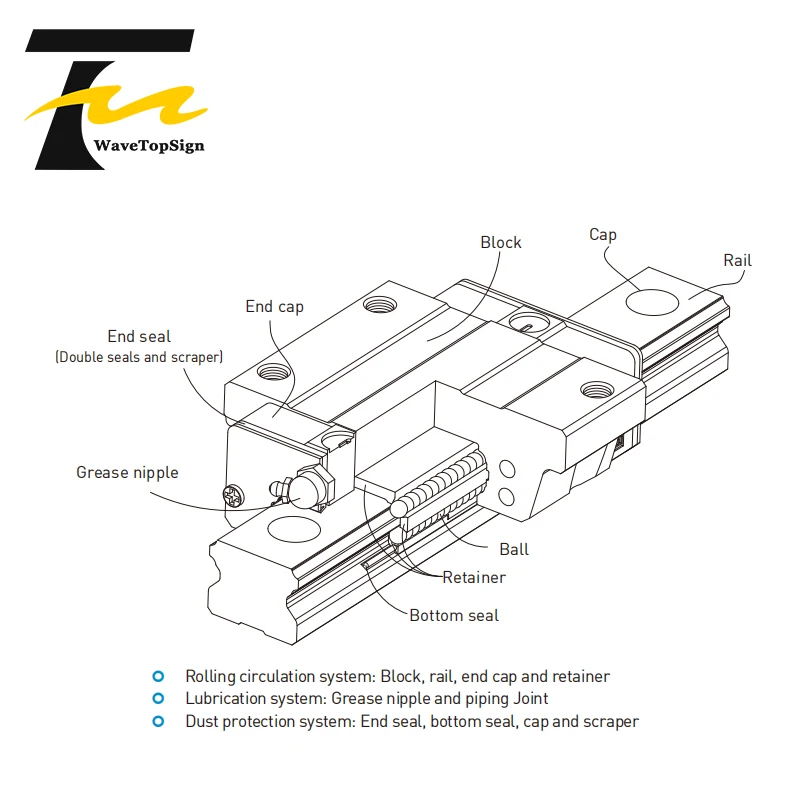 WaveTopSign

Block
Cap
Rail
End cap
End seal
(Double seals and scraper)
Grease nipple
Ball
Retainer
Bottom seal

Rolling circulation system: Block, rail, end cap and retainer
Lubrication system: Grease nipple and piping Joint
Dust protection system: End seal, bottom seal, cap and scraper