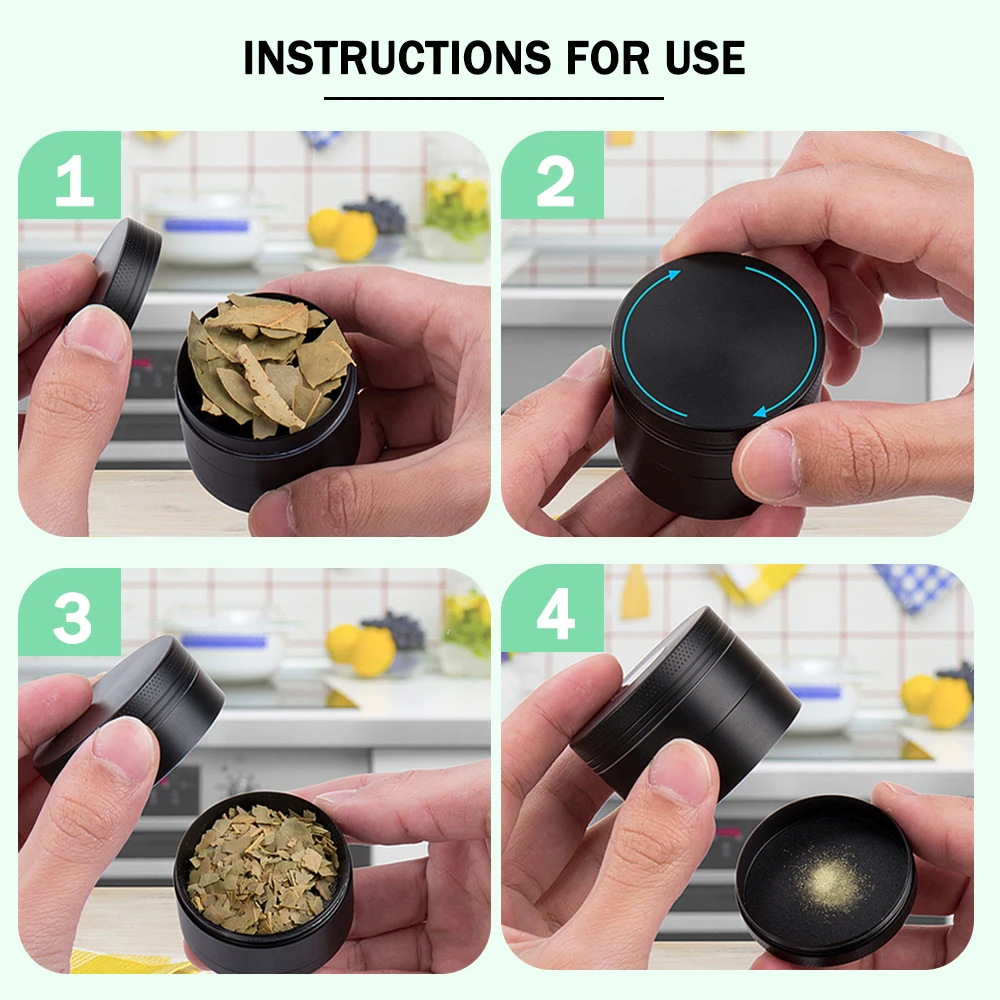 INSTRUCTIONS FOR USE

1

2

3

4