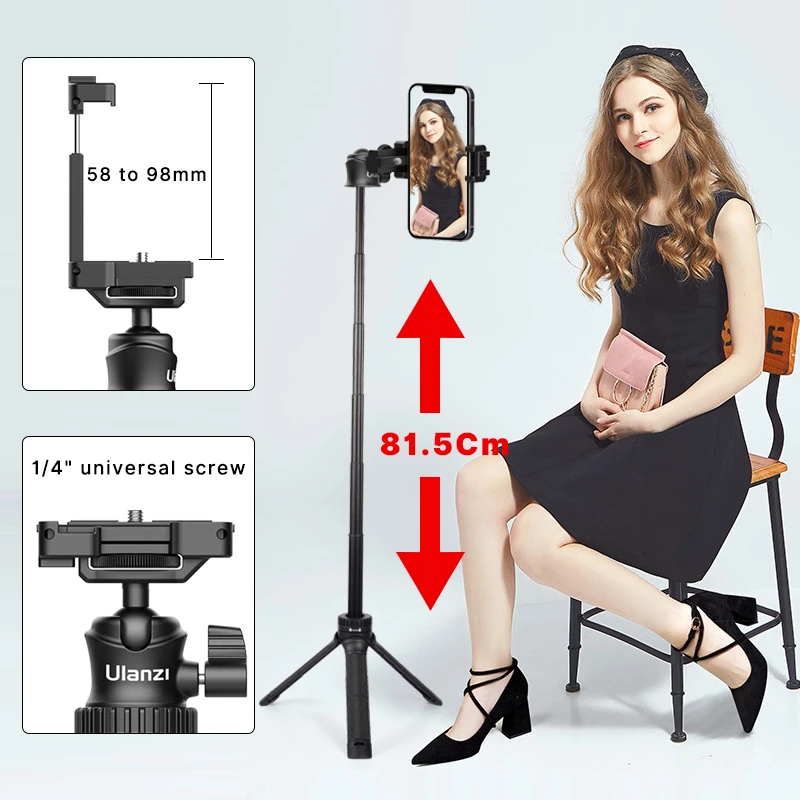 58 to 98mm

1/4" universal screw

Ulanzi

81.5Cm