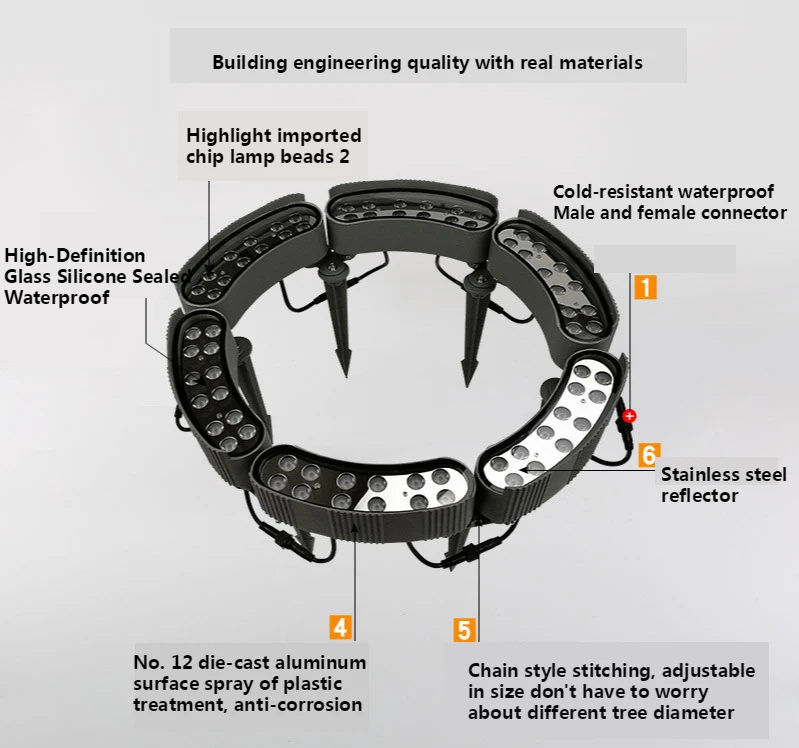 Building engineering quality with real materials

Highlight imported chip lamp beads 2

Cold-resistant waterproof Male and female connector

High-Definition Glass Silicone Sealed Waterproof

1

6

Stainless steel reflector

4

5

No. 12 die-cast aluminum surface spray of plastic treatment, anti-corrosion

Chain style stitching, adjustable in size don't have to worry about different tree diameter