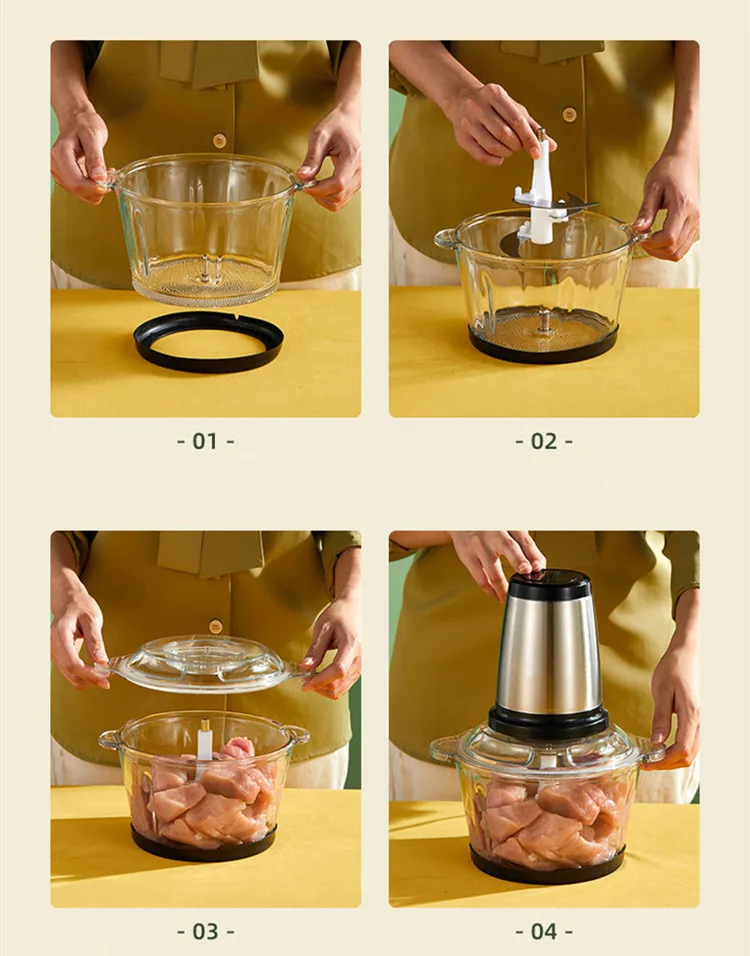 - 01 -

- 02 -

- 03 -

- 04 -