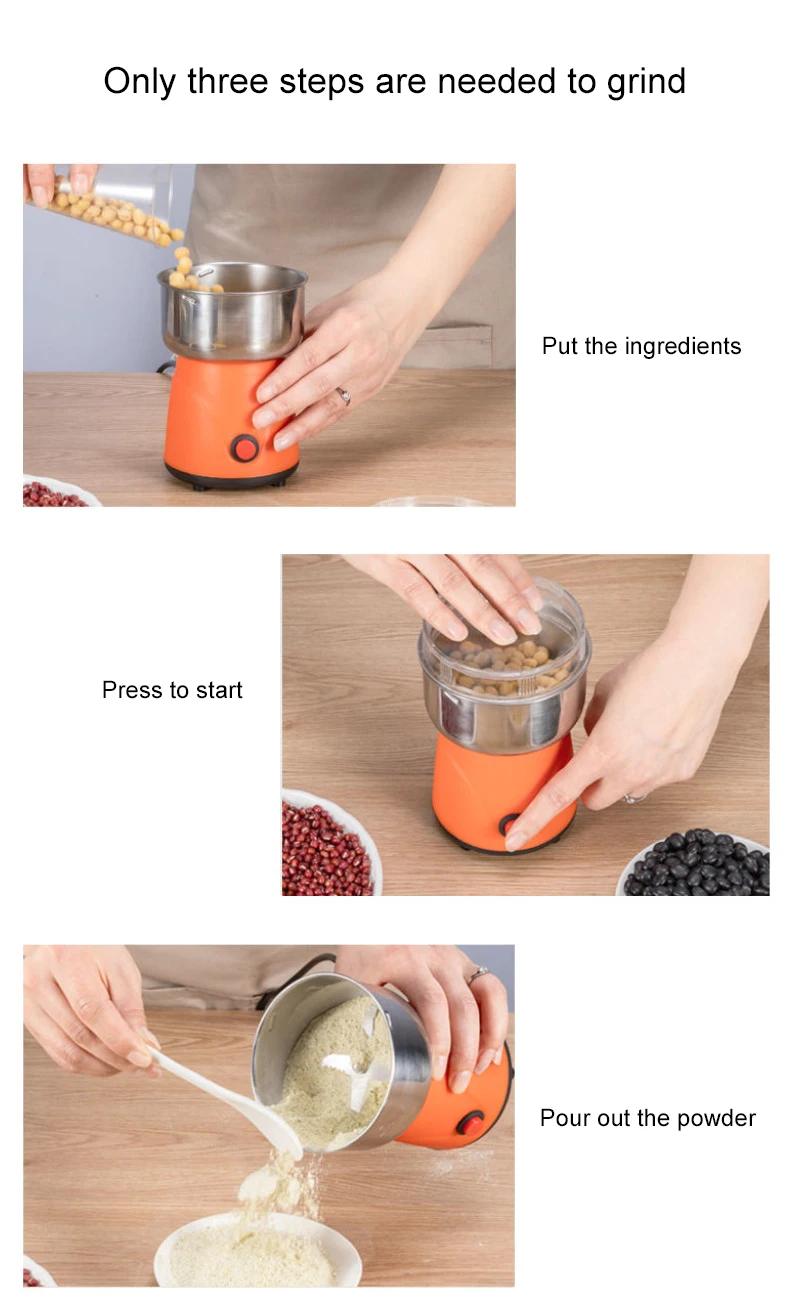 Only three steps are needed to grind

Put the ingredients

Press to start

Pour out the powder