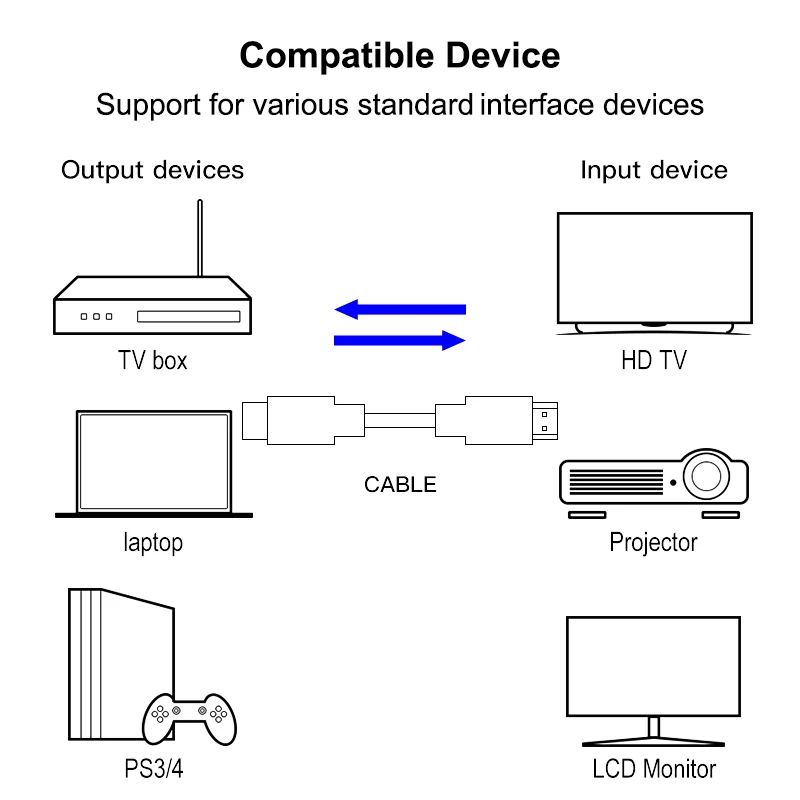 Compatible Device
Support for various standard interface devices

Output devices

Input device

TV box

HD TV

CABLE

laptop

Projector

PS3/4

LCD Monitor