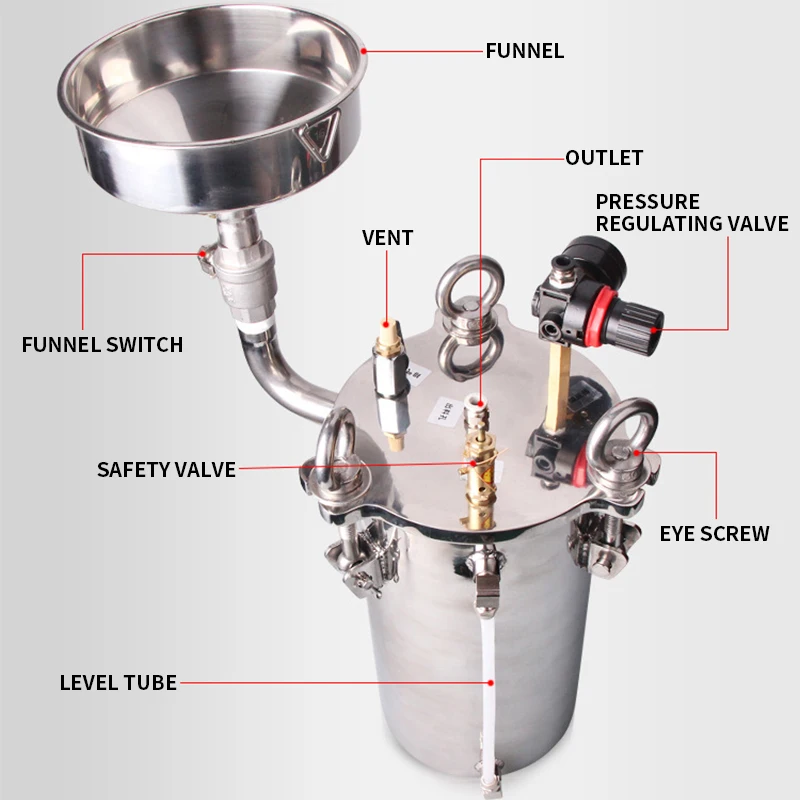 FUNNEL

OUTLET

PRESSURE REGULATING VALVE

VENT

FUNNEL SWITCH

SAFETY VALVE

EYE SCREW

LEVEL TUBE